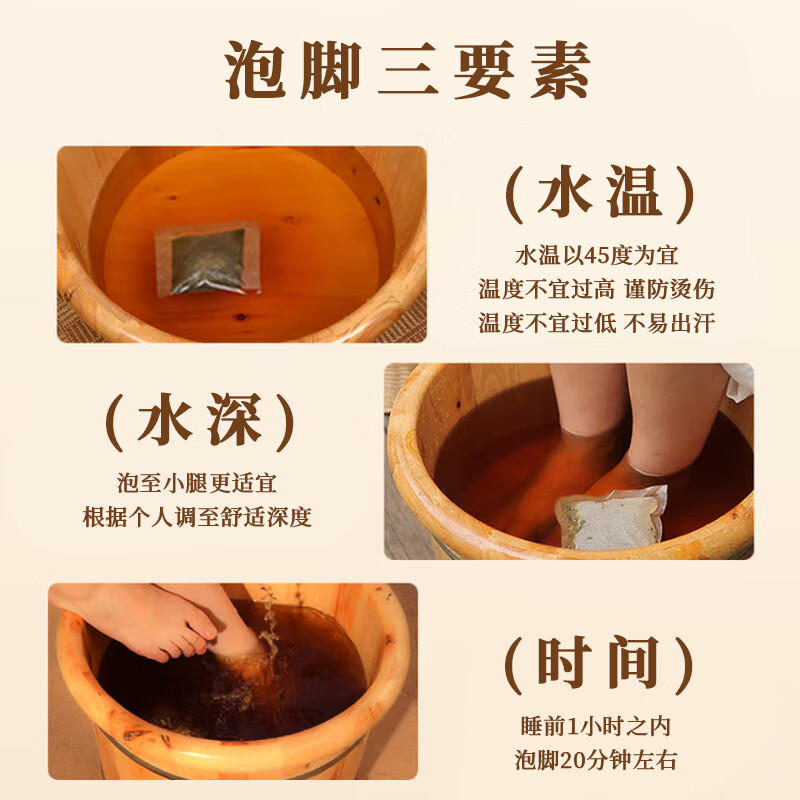 泡脚三要素

（水温）

水温以45度为宜
温度不宜过高 谨防烫伤
温度不宜过低 不易出汗

（水深）

泡至小腿更适宜
根据个人调至舒适深度

（时间）

睡前1小时之内
泡脚20分钟左右