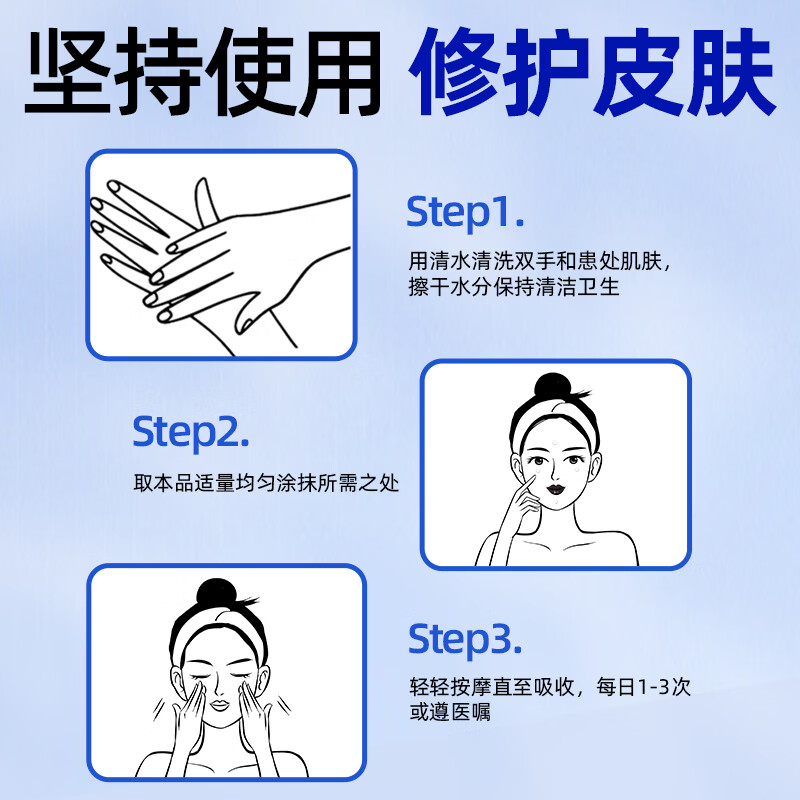 坚持使用 修护皮肤

Step1.

用清水清洗双手和患处肌肤，擦干水分保持清洁卫生

Step2.

取本品适量均匀涂抹所需之处

Step3.

轻轻按摩直至吸收，每日1-3次或遵医嘱