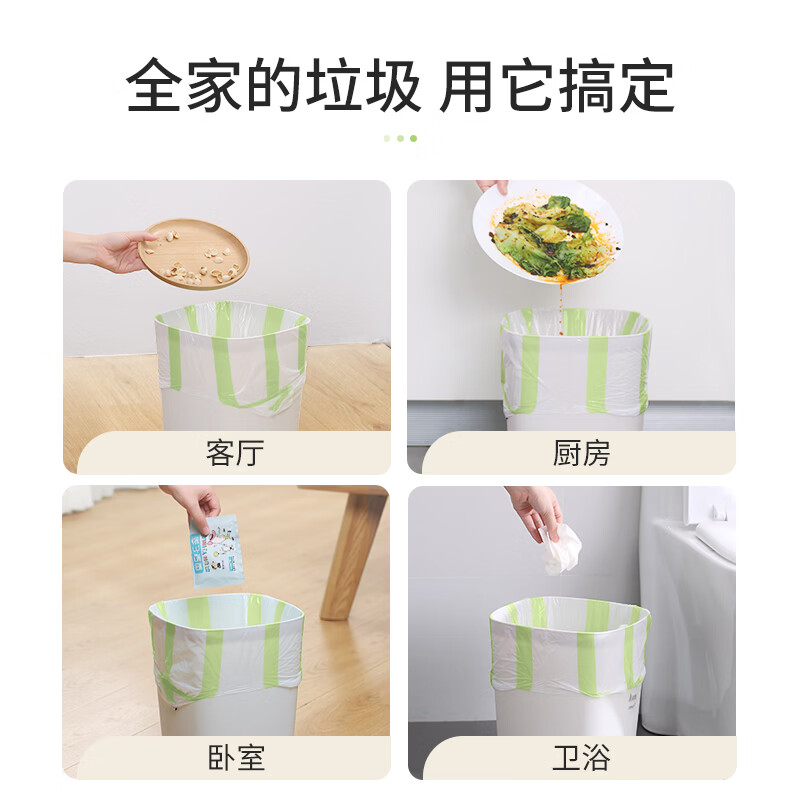 全家的垃圾 用它搞定

客厅

厨房

卧室

卫浴