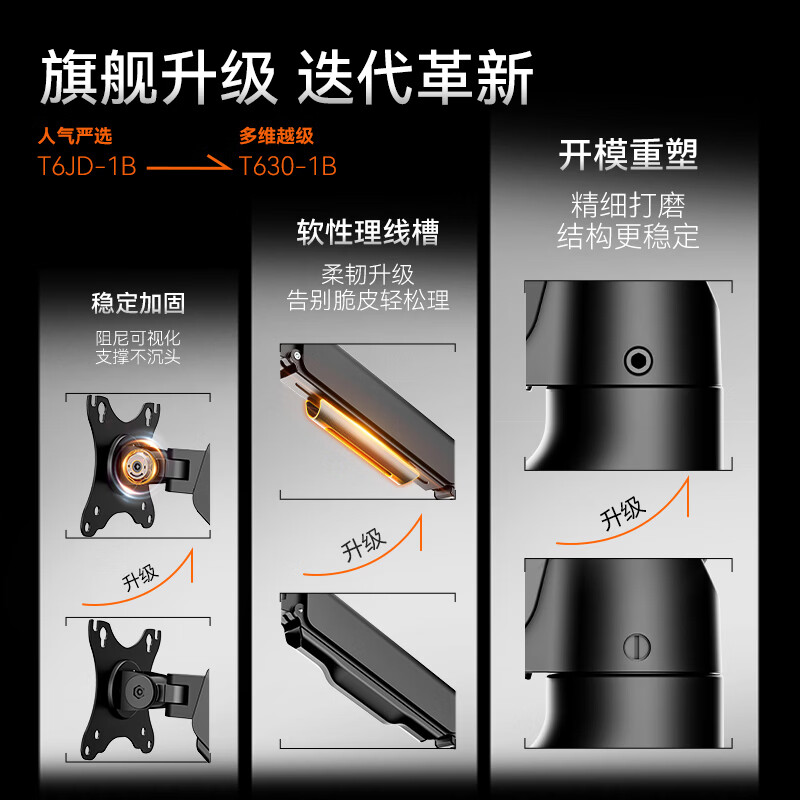 旗舰升级 迭代革新

人气严选
T6JD-1B

多维越级
T630-1B

稳定加固

阻尼可视化
支撑不沉头

升级

软性理线槽

柔韧升级
告别脆皮轻松理

升级

开模重塑

精细打磨
结构更稳定

升级