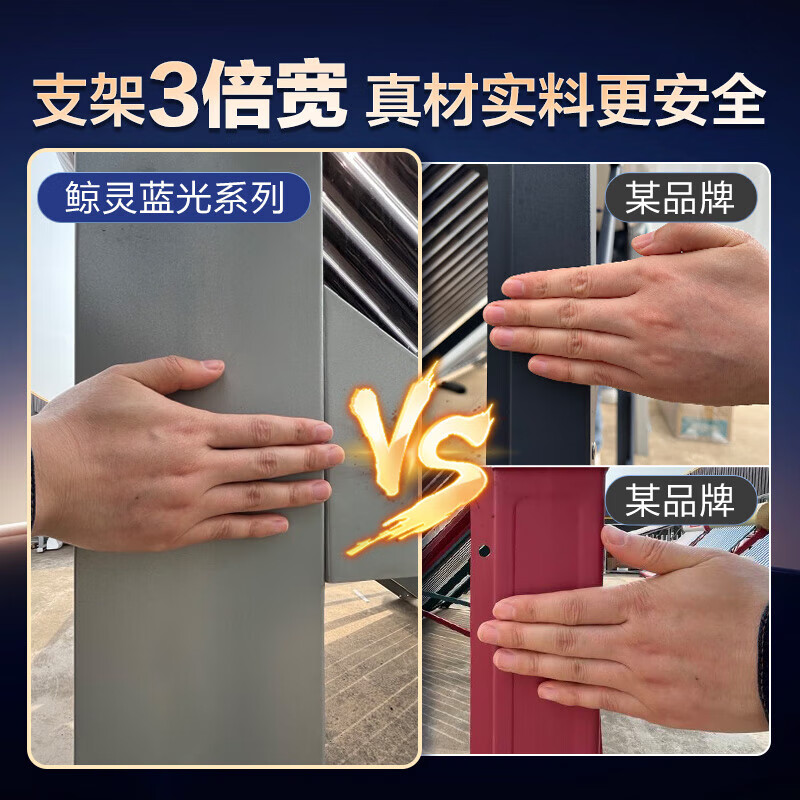 支架3倍宽 真材实料更安全

鲸灵蓝光系列

VS

某品牌

某品牌