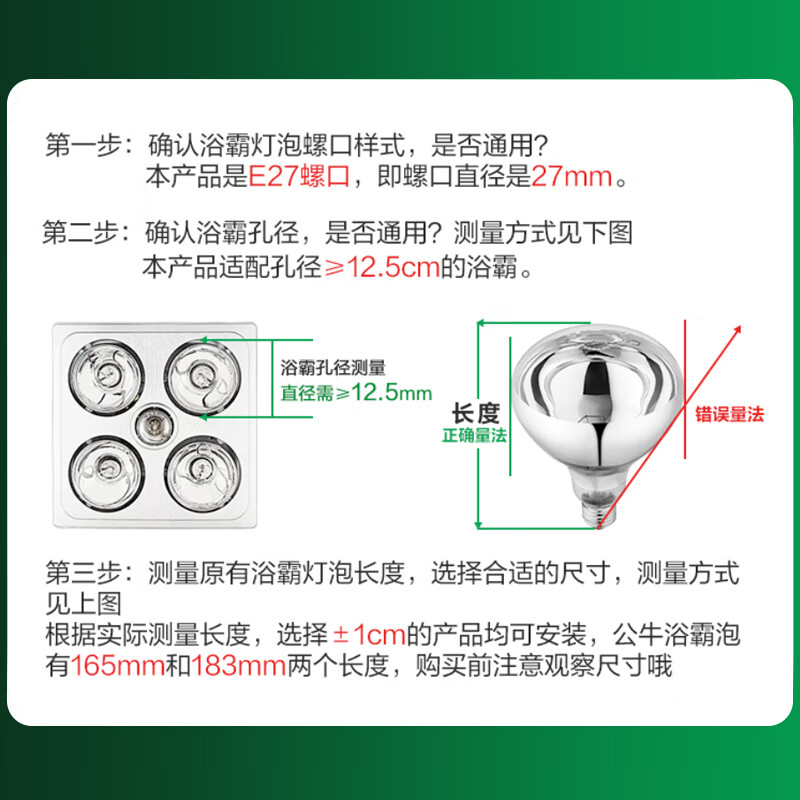 第一步：确认浴霸灯泡螺口样式，是否通用？
本产品是E27螺口，即螺口直径是27mm。

第二步：确认浴霸孔径，是否通用？测量方式见下图
本产品适配孔径≥12.5cm的浴霸。

浴霸孔径测量
直径需≥12.5mm

长度
正确量法

错误量法

第三步：测量原有浴霸灯泡长度，选择合适的尺寸，测量方式见上图
根据实际测量长度，选择±1cm的产品均可安装，公牛浴霸泡有165mm和183mm两个长度，购买前注意观察尺寸哦