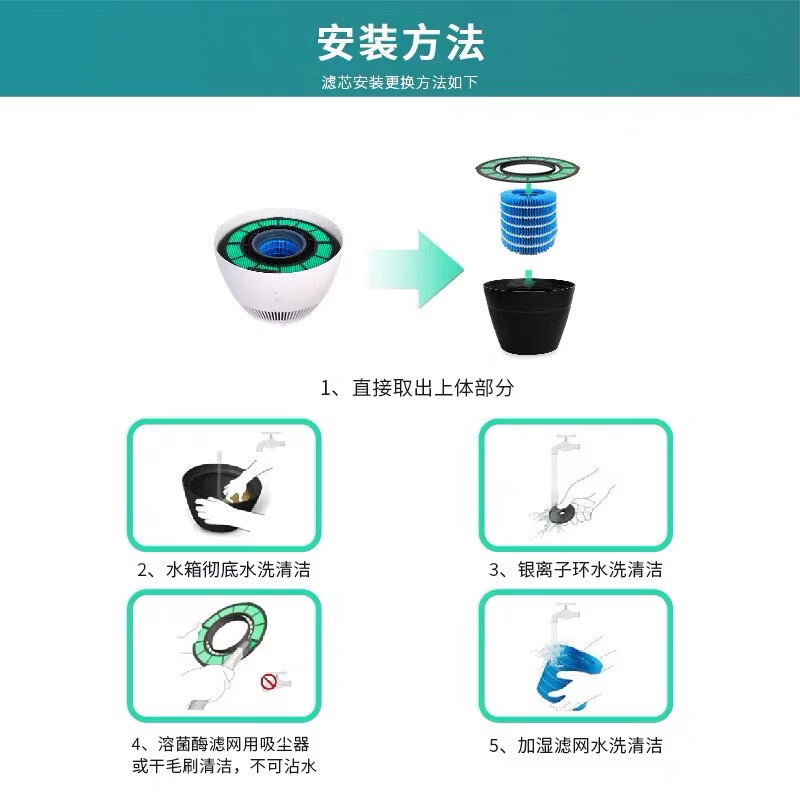 安装方法

滤芯安装更换方法如下

1、直接取出上体部分

2、水箱彻底水洗清洁

3、银离子环水洗清洁

4、溶菌酶滤网用吸尘器或干毛刷清洁，不可沾水

5、加湿滤网水洗清洁