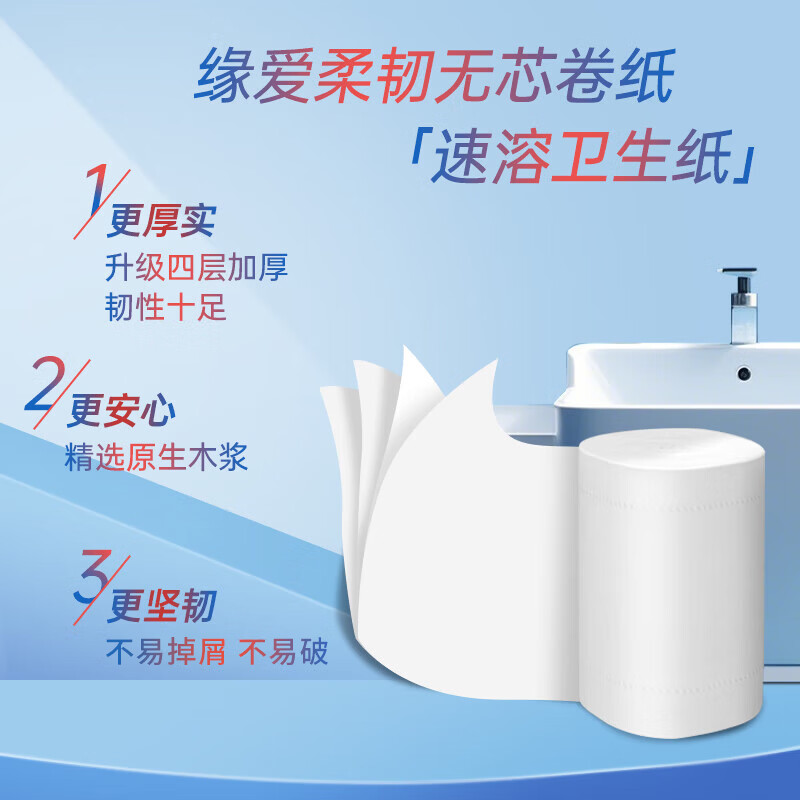 缘爱柔韧无芯卷纸
「速溶卫生纸」

1 更厚实
升级四层加厚
韧性十足

2 更安心
精选原生木浆

3 更坚韧
不易掉屑 不易破