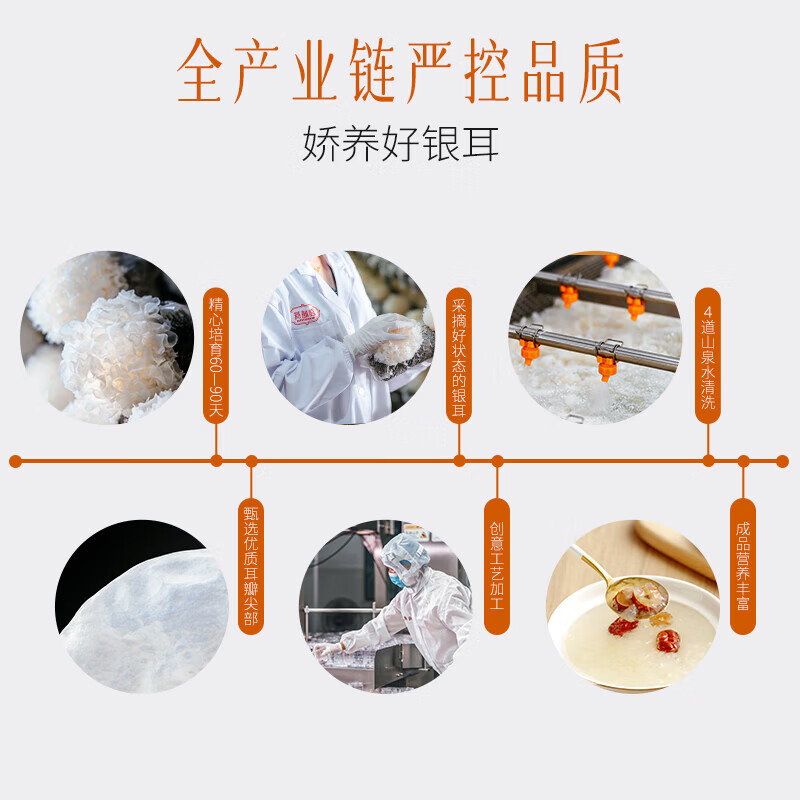 全产业链严控品质

娇养好银耳

精心培育60—90天

采摘好状态的银耳

4道山泉水清洗

甄选优质耳瓣尖部

创意工艺加工

成品营养丰富