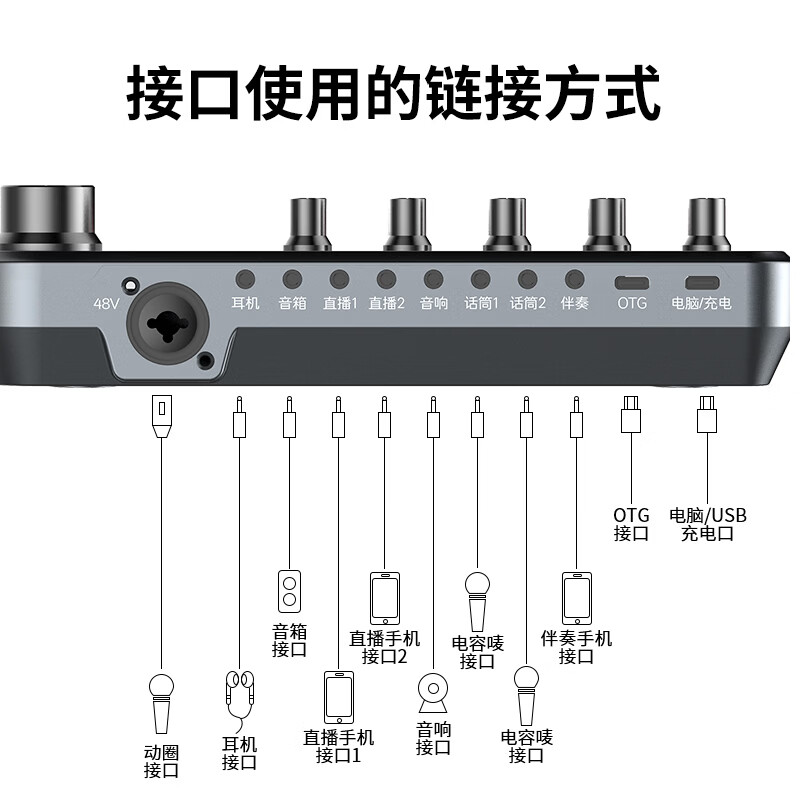 接口使用的链接方式

48V 耳机 音箱 直播1 直播2 音响 话筒1 话筒2 伴奏 OTG 电脑/充电

OTG 接口

电脑/USB 充电口

音箱 接口

直播手机 接口2

电容唛 接口

伴奏手机 接口

动圈 接口

耳机 接口

直播手机 接口1

音响 接口

电容唛 接口