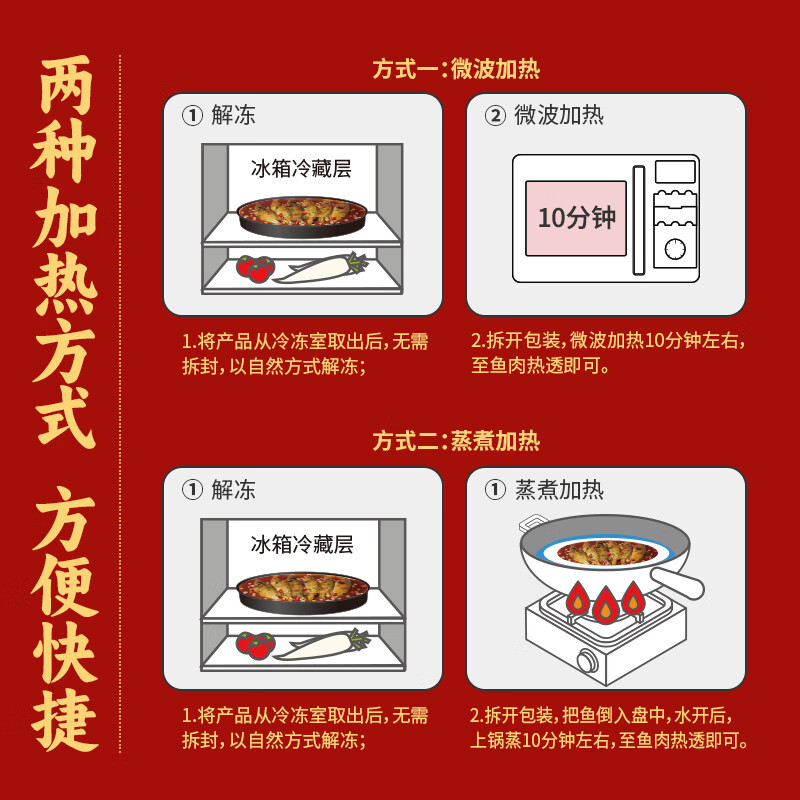 两种加热方式 方便快捷

方式一：微波加热

① 解冻

冰箱冷藏层

1.将产品从冷冻室取出后，无需拆封，以自然方式解冻；

② 微波加热

10分钟

2.拆开包装，微波加热10分钟左右，至鱼肉热透即可。

方式二：蒸煮加热

① 解冻

冰箱冷藏层

1.将产品从冷冻室取出后，无需拆封，以自然方式解冻；

① 蒸煮加热

2.拆开包装，把鱼倒入盘中，水开后，上锅蒸10分钟左右，至鱼肉热透即可。