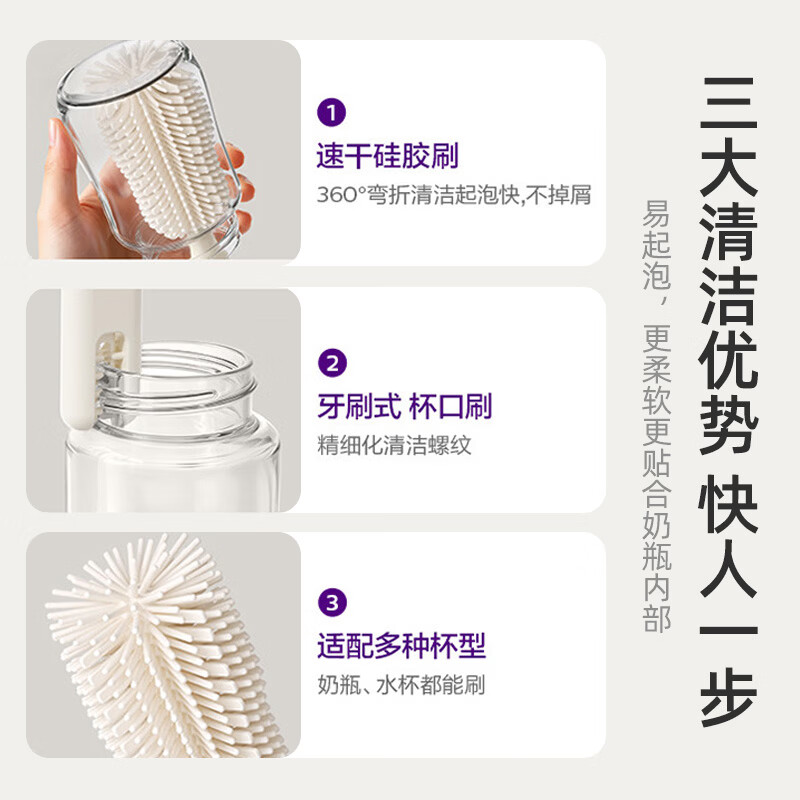 1
速干硅胶刷
360°弯折清洁起泡快,不掉屑

2
牙刷式 杯口刷
精细化清洁螺纹

3
适配多种杯型
奶瓶、水杯都能刷

三大清洁优势 快人一步

易起泡，更柔软更贴合奶瓶内部