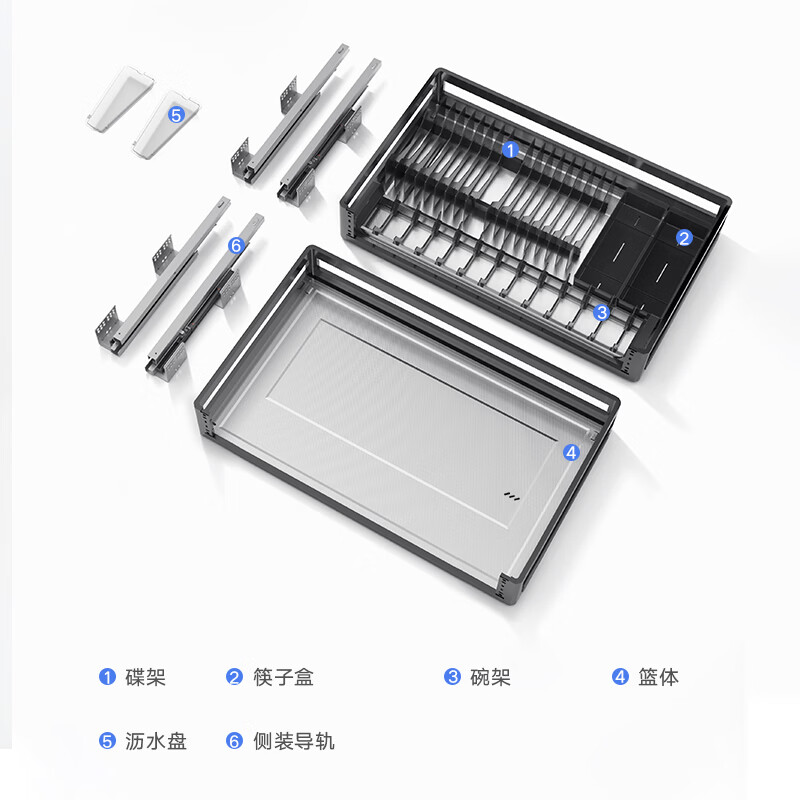 5

1

6

2

3

4

1 碟架　2 筷子盒　3 碗架　4 篮体

5 沥水盘　6 侧装导轨