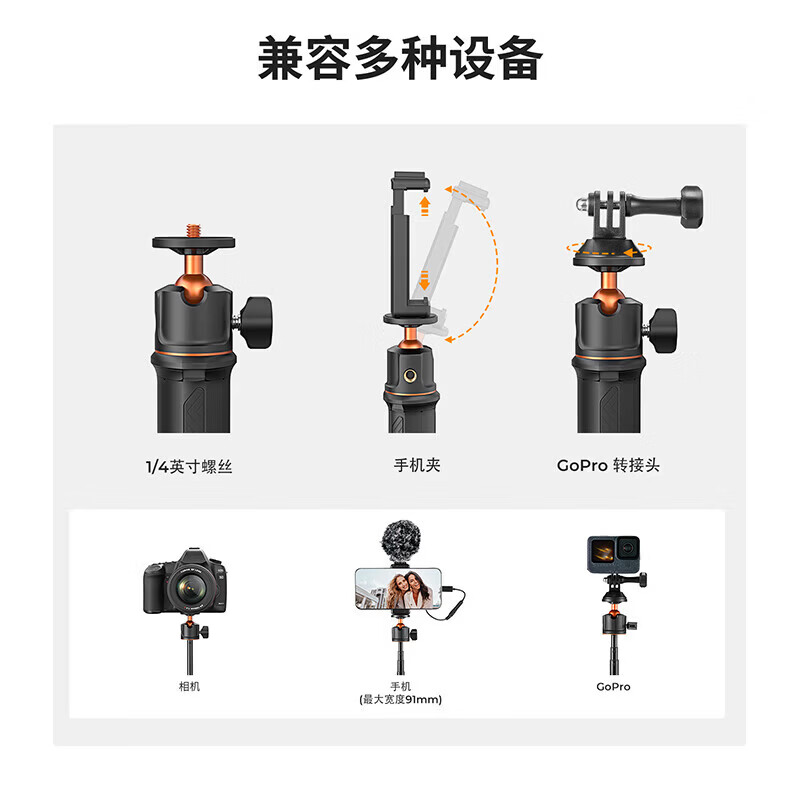 兼容多种设备

1/4英寸螺丝

手机夹

GoPro 转接头

相机

手机
(最大宽度91mm)

GoPro