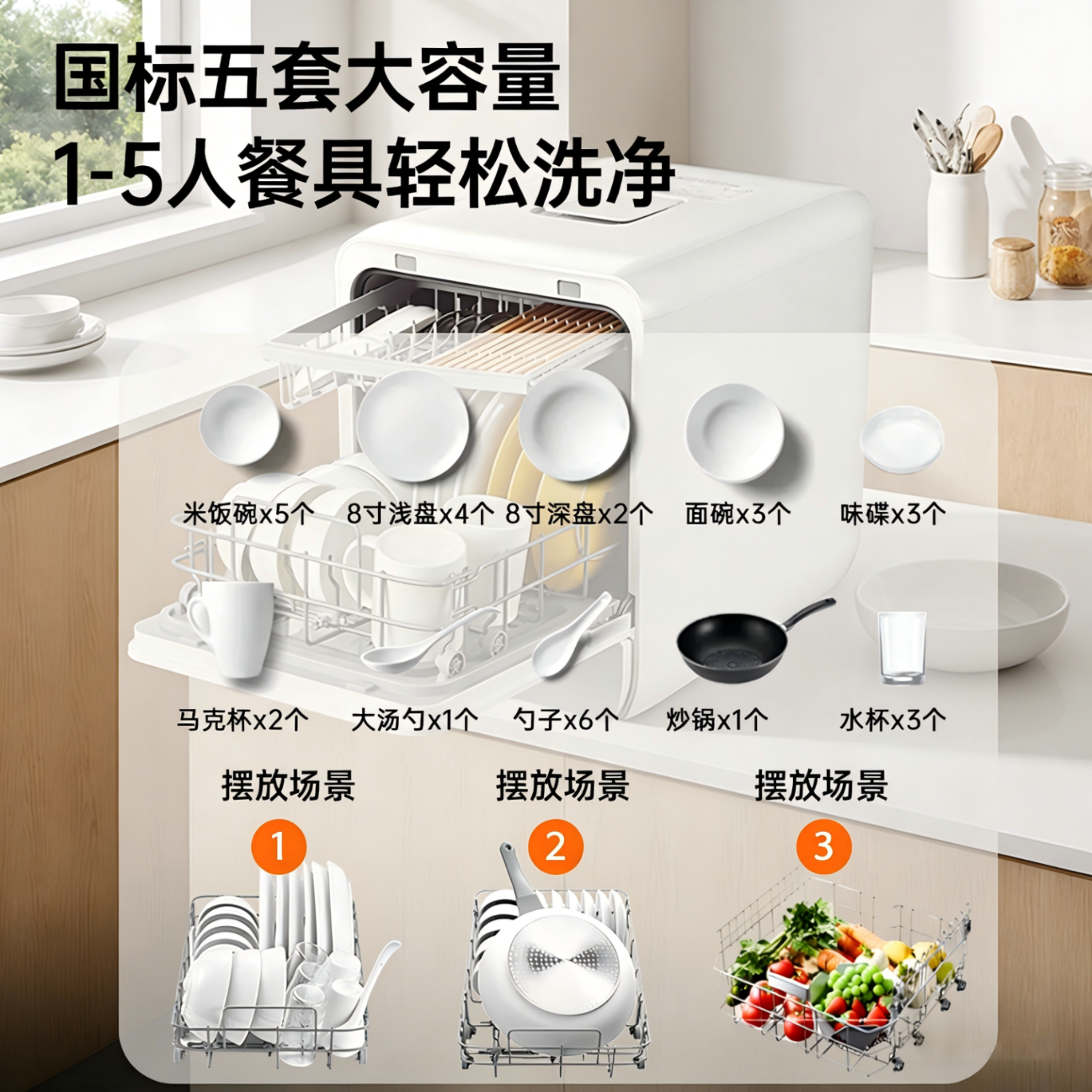 国标五套大容量
1-5人餐具轻松洗净

米饭碗x5个 8寸浅盘x4个 8寸深盘x2个 面碗x3个 味碟x3个

马克杯x2个 大汤勺x1个 勺子x6个 炒锅x1个 水杯x3个

摆放场景
1

摆放场景
2

摆放场景
3