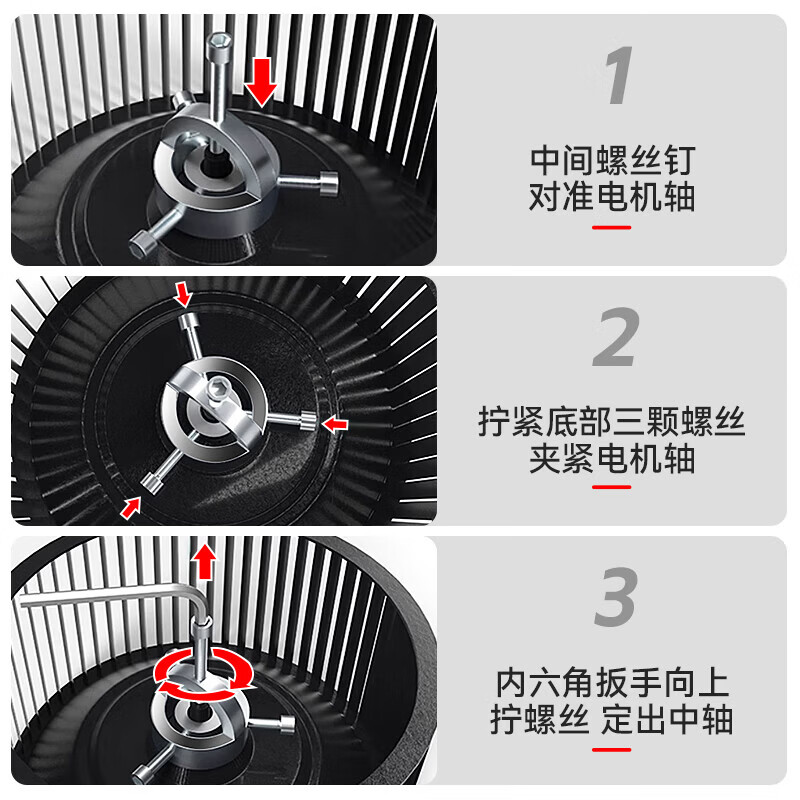 1

中间螺丝钉
对准电机轴

2

拧紧底部三颗螺丝
夹紧电机轴

3

内六角扳手向上
拧螺丝 定出中轴