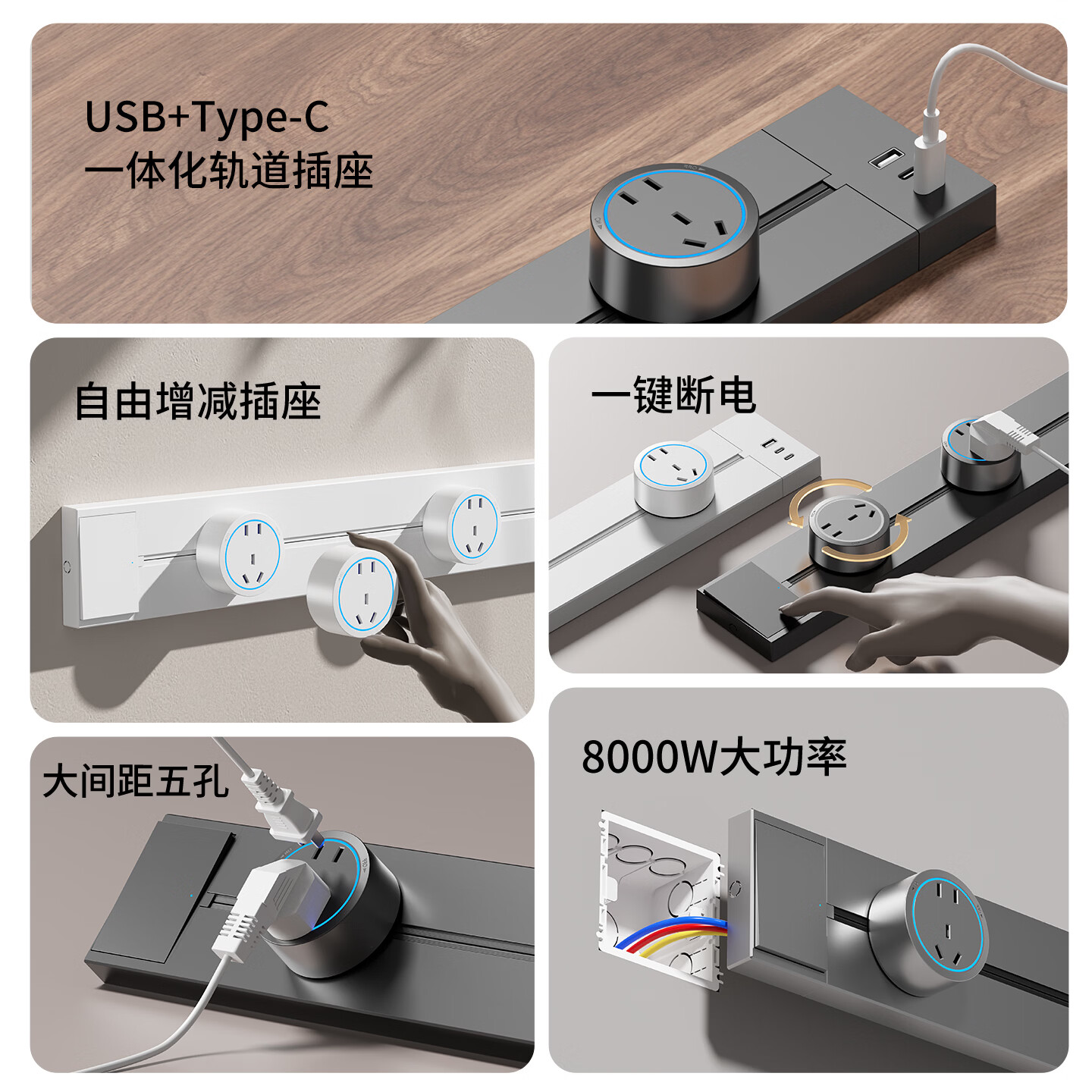 USB+Type-C
一体化轨道插座

自由增减插座

一键断电

大间距五孔

8000W大功率