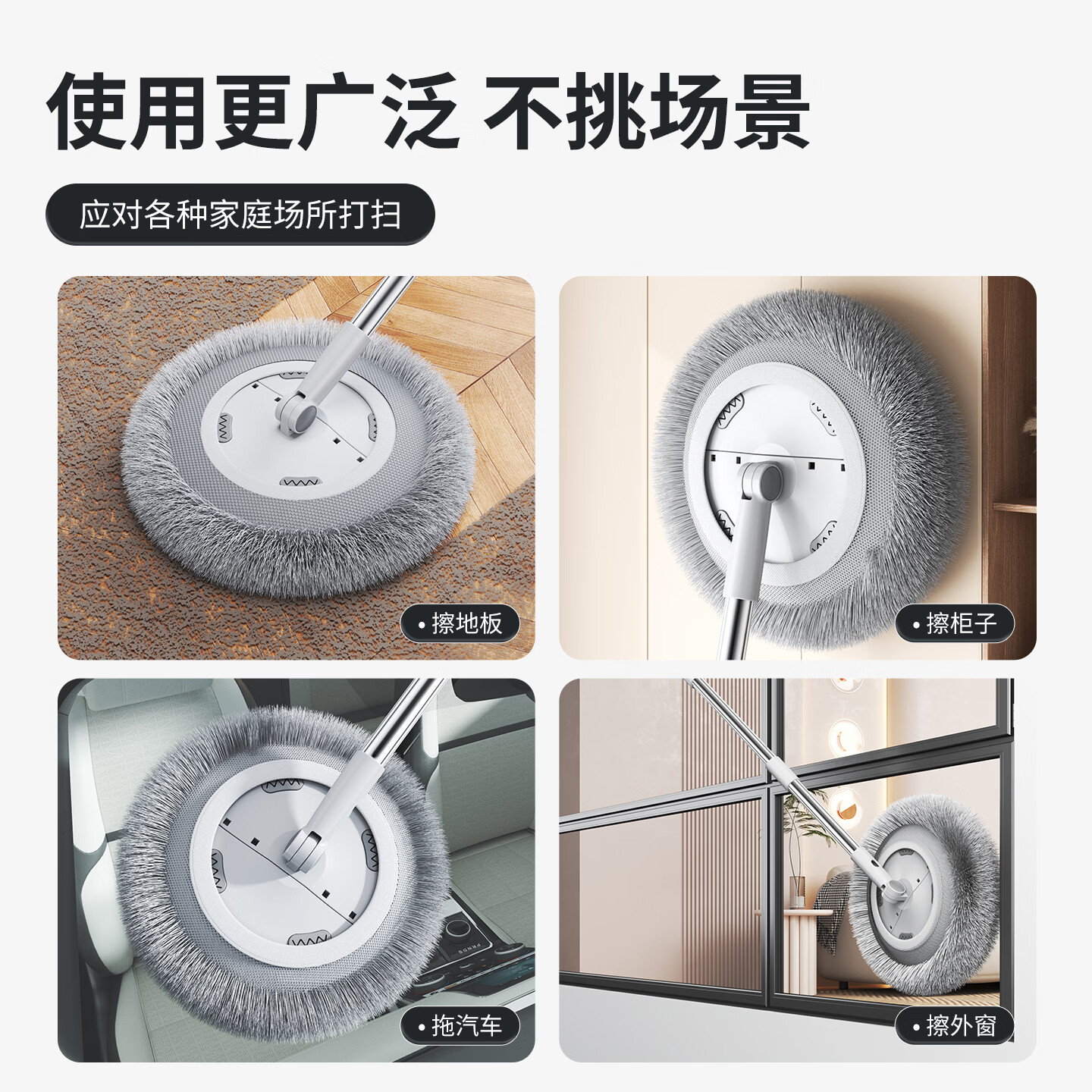 使用更广泛 不挑场景

应对各种家庭场所打扫

• 擦地板

• 擦柜子

• 拖汽车

• 擦外窗