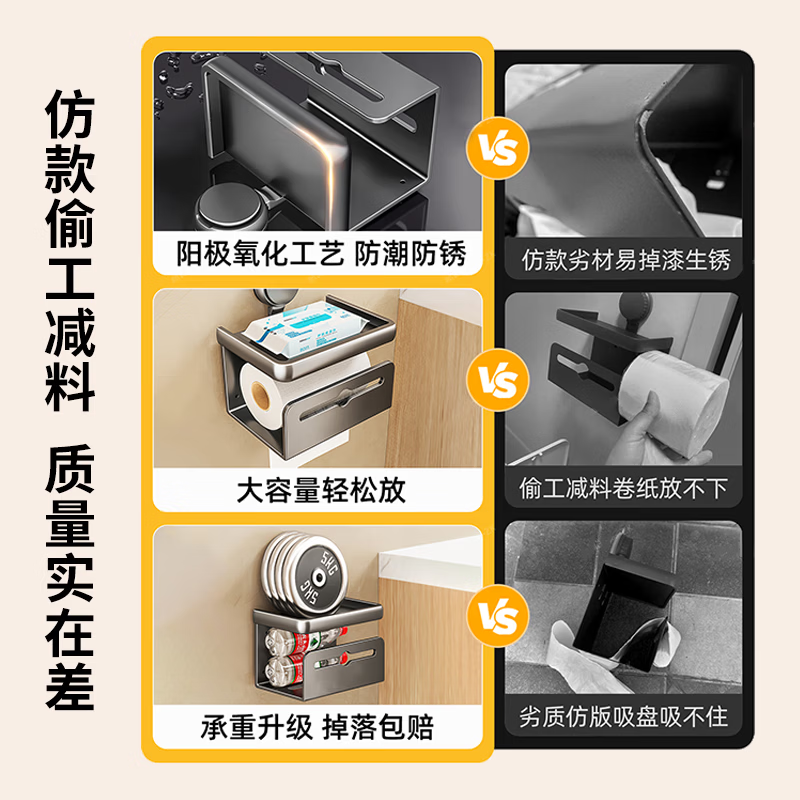 仿款偷工减料

质量实在差

阳极氧化工艺 防潮防锈

VS

仿款劣材易掉漆生锈

大容量轻松放

VS

偷工减料卷纸放不下

5KG

5KG

承重升级 掉落包赔

VS

劣质仿版吸盘吸不住