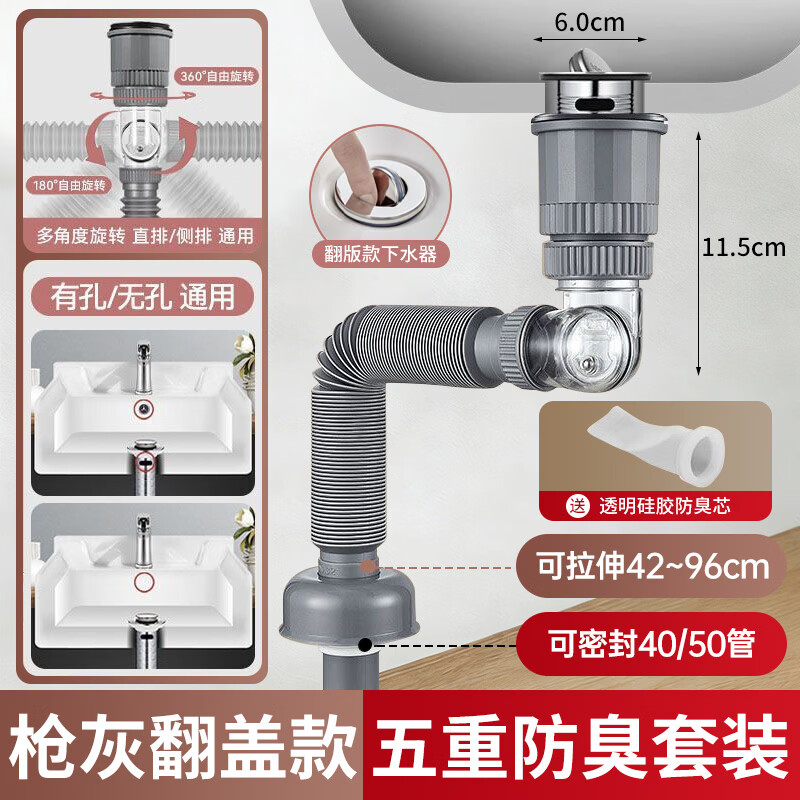 360°自由旋转

180°自由旋转

多角度旋转 直排/侧排 通用

有孔/无孔 通用

6.0cm

翻版款下水器

11.5cm

送 透明硅胶防臭芯

可拉伸42~96cm

可密封40/50管

枪灰翻盖款

五重防臭套装