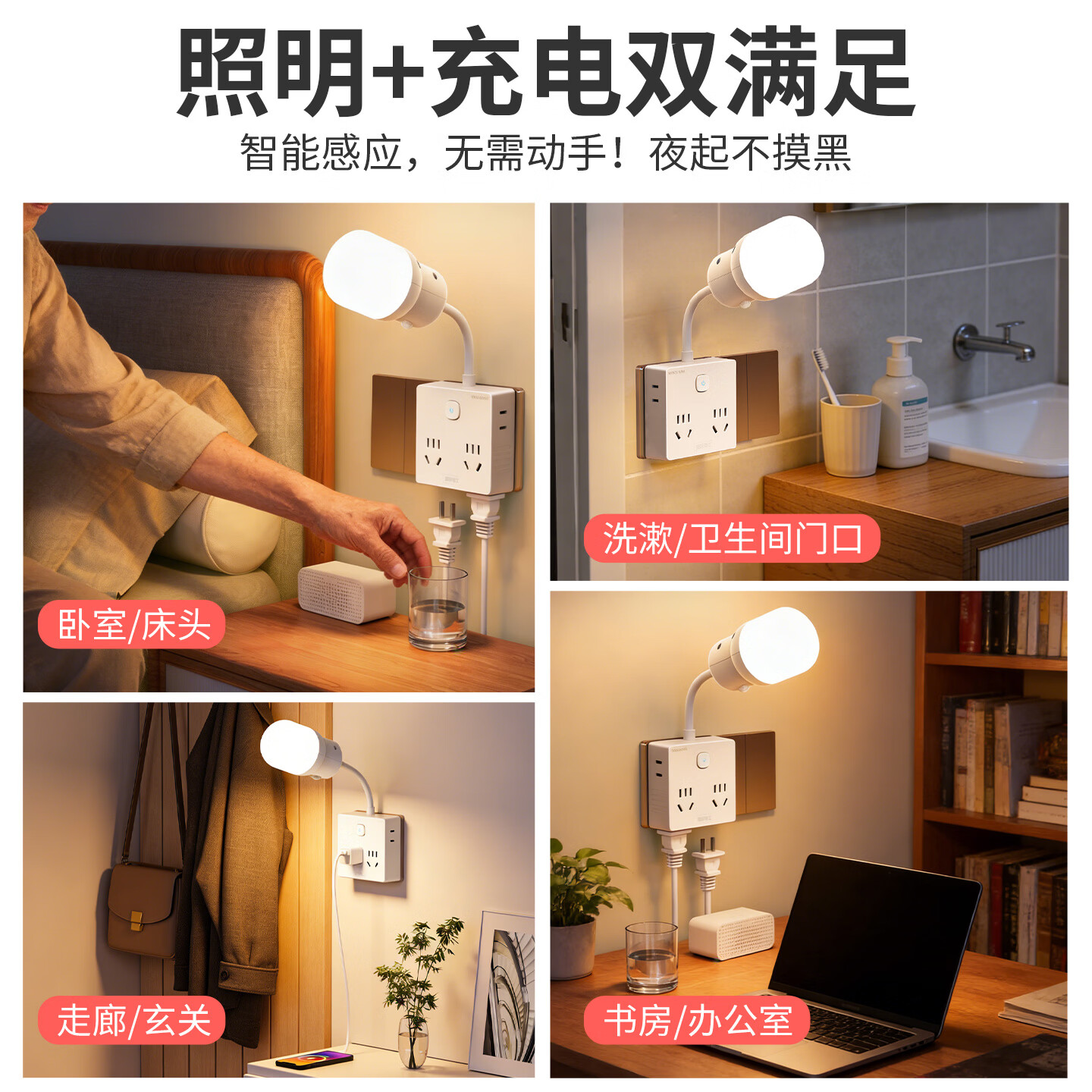 照明+充电双满足

智能感应，无需动手！夜起不摸黑

卧室/床头

洗漱/卫生间门口

走廊/玄关

书房/办公室