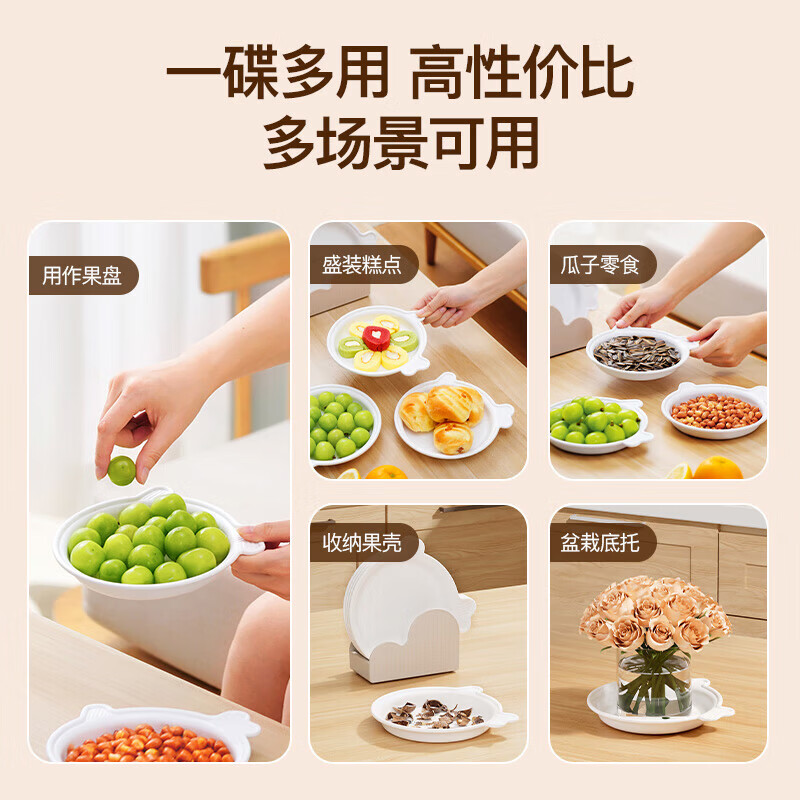 一碟多用 高性价比
多场景可用

用作果盘

盛装糕点

瓜子零食

收纳果壳

盆栽底托