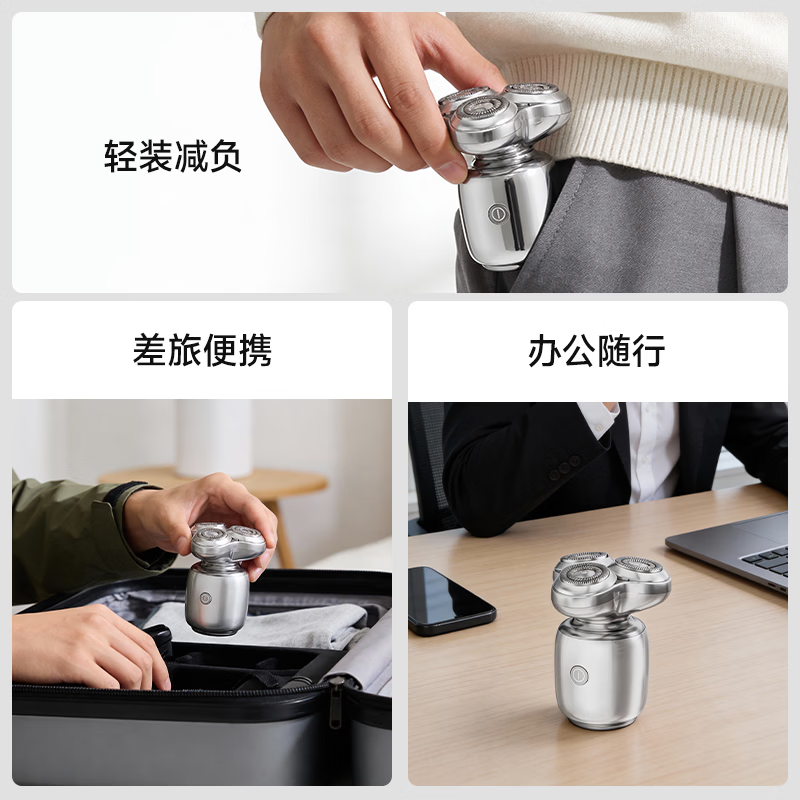 轻装减负

差旅便携

办公随行