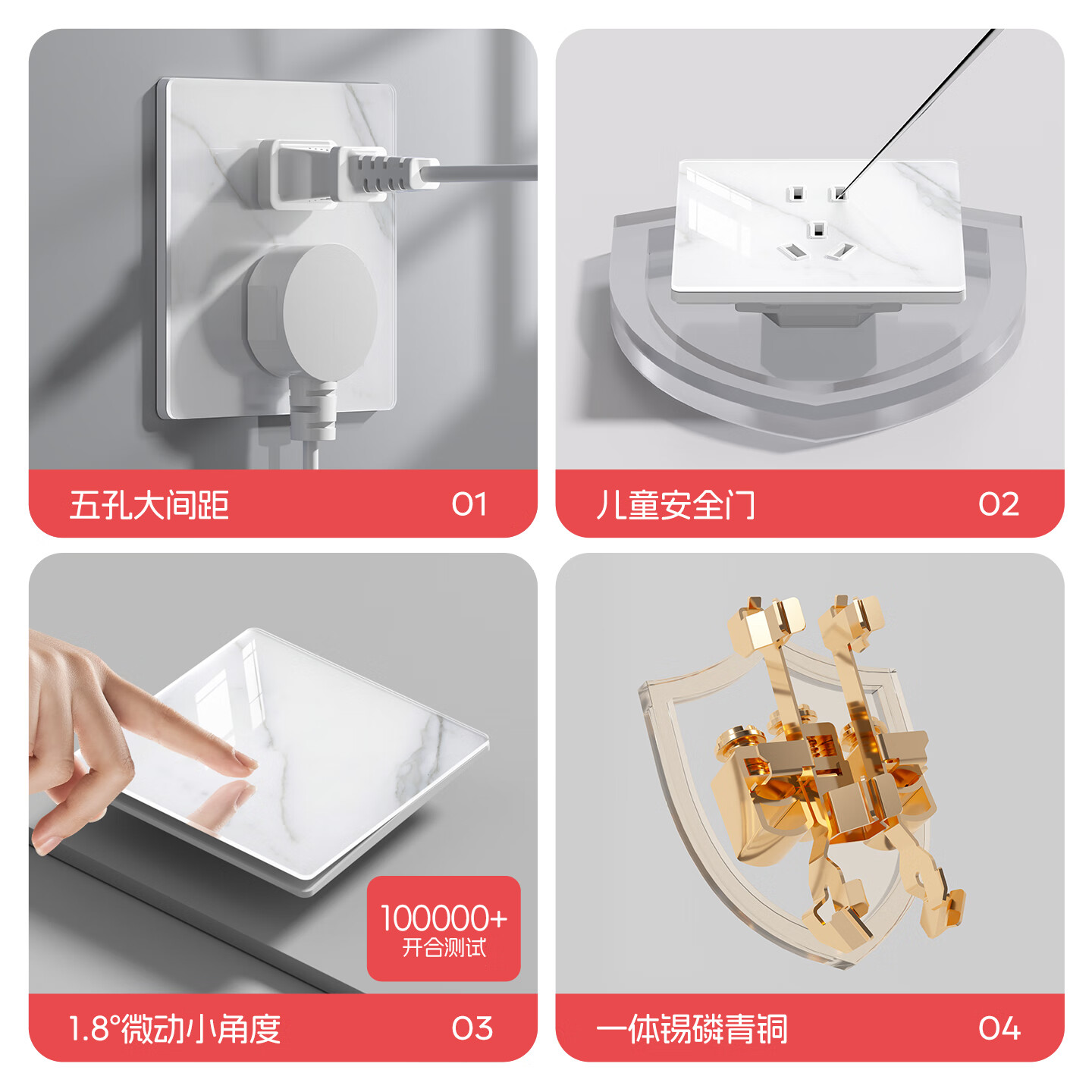 五孔大间距 01

儿童安全门 02

100000+
开合测试

1.8°微动小角度 03

一体锡磷青铜 04