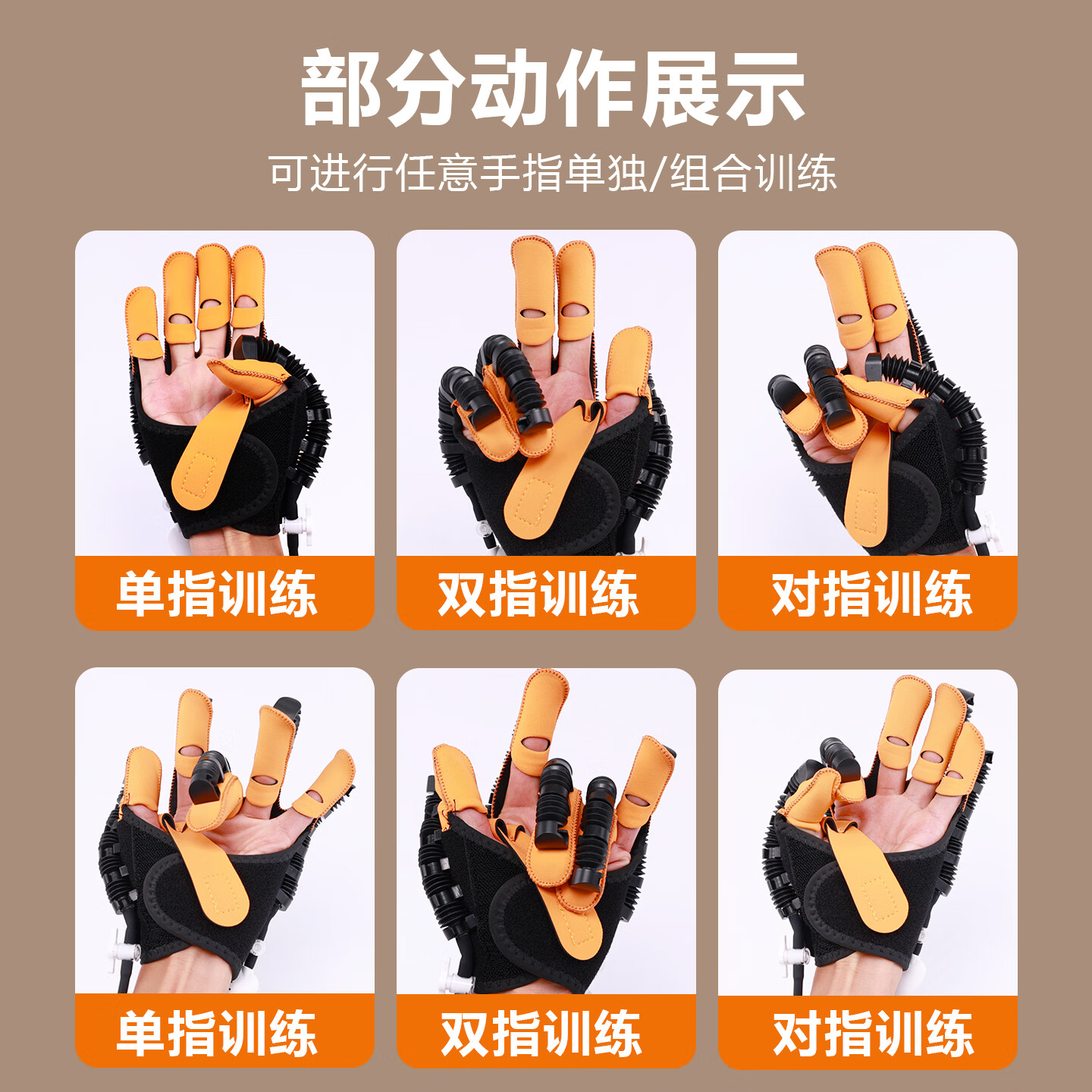 部分动作展示

可进行任意手指单独/组合训练

单指训练

双指训练

对指训练

单指训练

双指训练

对指训练