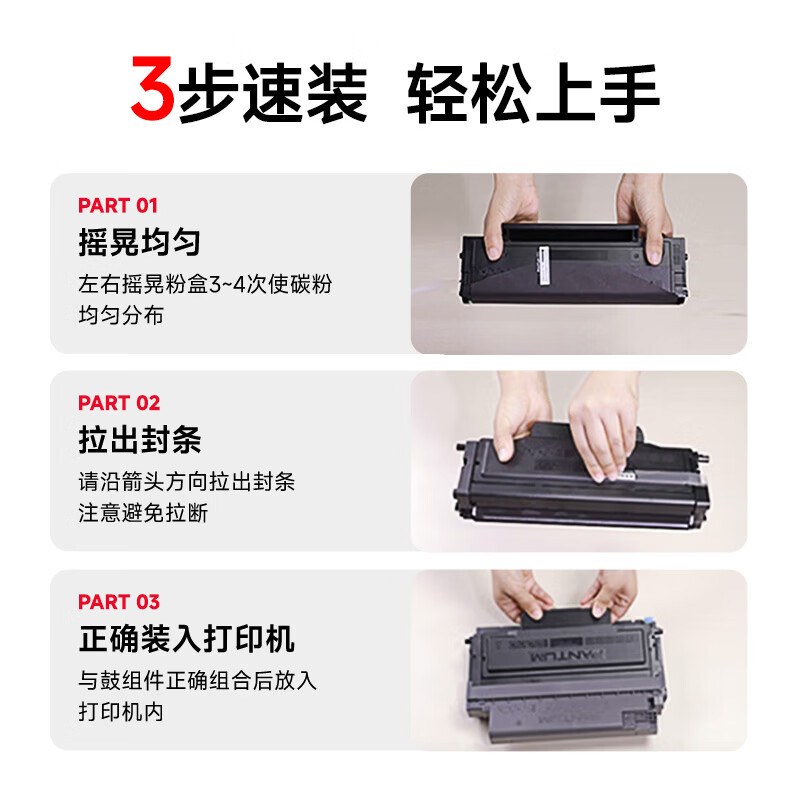 3步速装 轻松上手

PART 01
摇晃均匀
左右摇晃粉盒3~4次使碳粉均匀分布

PART 02
拉出封条
请沿箭头方向拉出封条
注意避免拉断

PART 03
正确装入打印机
与鼓组件正确组合后放入打印机内

PANTUM