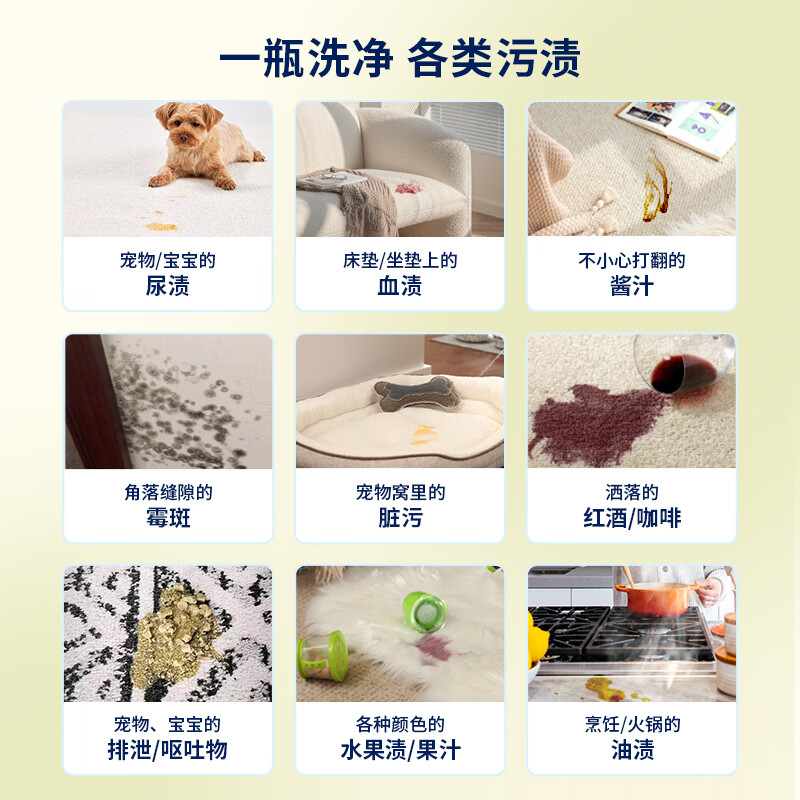 一瓶洗净 各类污渍

宠物/宝宝的
尿渍

床垫/坐垫上的
血渍

不小心打翻的
酱汁

角落缝隙的
霉斑

宠物窝里的
脏污

洒落的
红酒/咖啡

宠物、宝宝的
排泄/呕吐物

各种颜色的
水果渍/果汁

烹饪/火锅的
油渍