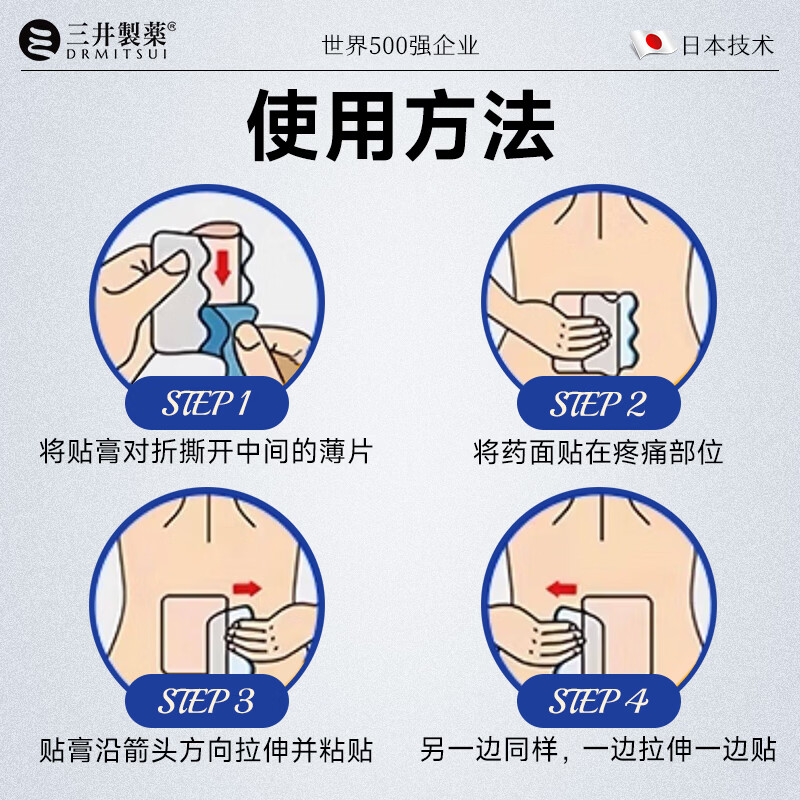 三井製薬®
DRMITSUI

世界500强企业

日本技术

使用方法

STEP 1
将贴膏对折撕开中间的薄片

STEP 2
将药面贴在疼痛部位

STEP 3
贴膏沿箭头方向拉伸并粘贴

STEP 4
另一边同样，一边拉伸一边贴