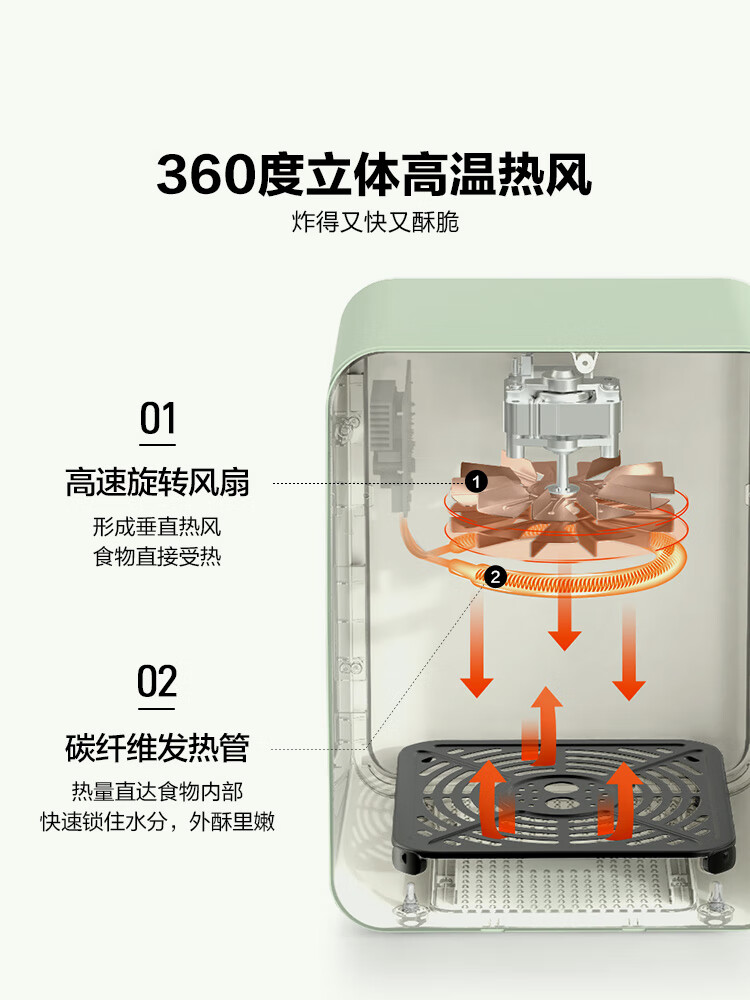 360度立体高温热风
炸得又快又酥脆

01
高速旋转风扇
形成垂直热风
食物直接受热

02
碳纤维发热管
热量直达食物内部
快速锁住水分，外酥里嫩

1
2