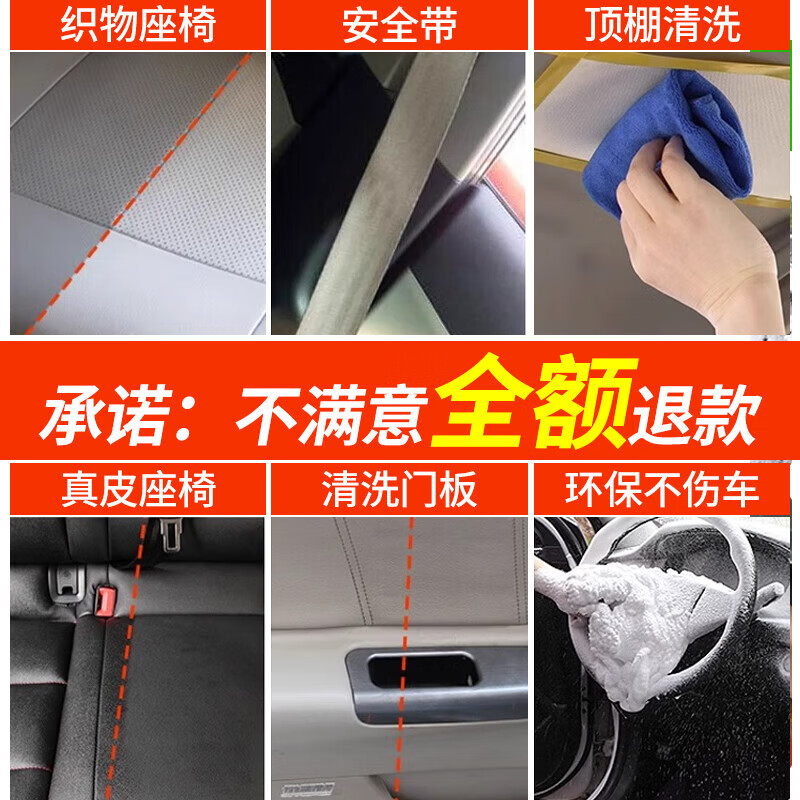 织物座椅

安全带

顶棚清洗

承诺：不满意全额退款

真皮座椅

清洗门板

环保不伤车