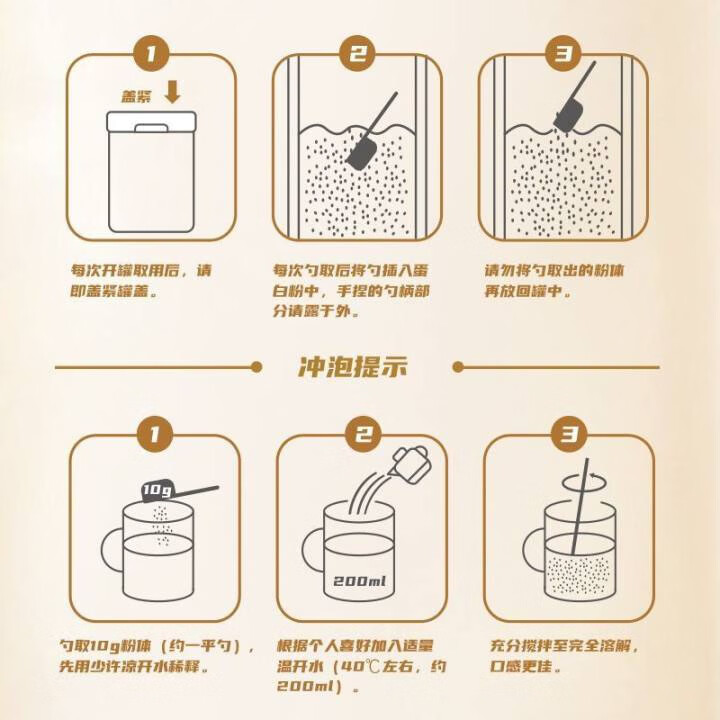 1

盖紧

每次开罐取用后，请即盖紧罐盖。

2

每次勺取后将勺插入蛋白粉中，手捏的勺柄部分请露于外。

3

请勿将勺取出的粉体再放回罐中。

冲泡提示

1

10g

勺取10g粉体（约一平勺），先用少许凉开水稀释。

2

200ml

根据个人喜好加入适量温开水（40℃左右，约200ml）。

3

充分搅拌至完全溶解，口感更佳。