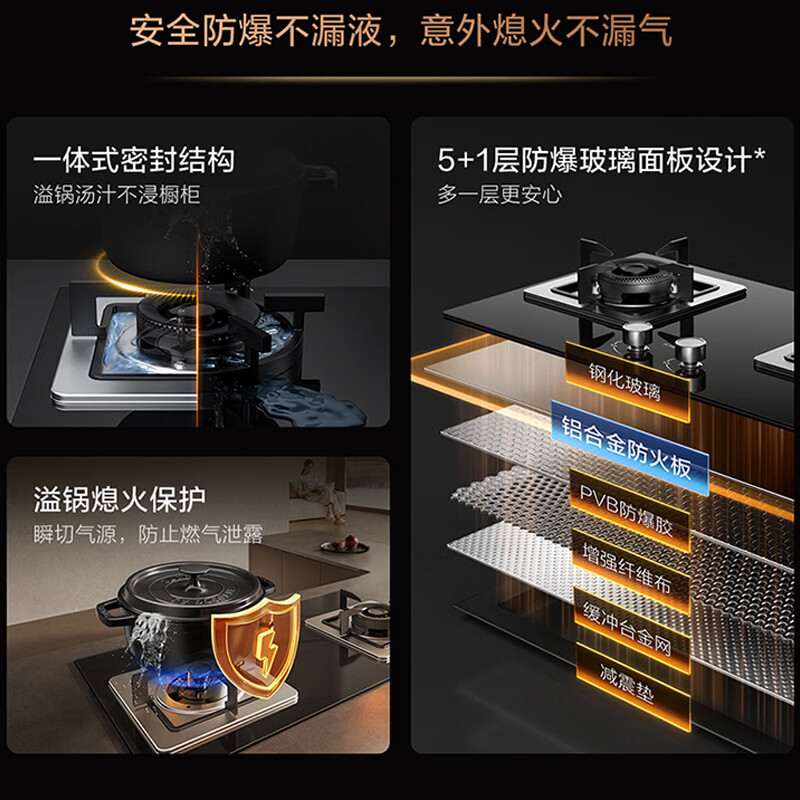 安全防爆不漏液，意外熄火不漏气

一体式密封结构
溢锅汤汁不浸橱柜

溢锅熄火保护
瞬切气源，防止燃气泄露

5+1层防爆玻璃面板设计*
多一层更安心

钢化玻璃
铝合金防火板
PVB防爆胶
增强纤维布
缓冲合金网
减震垫