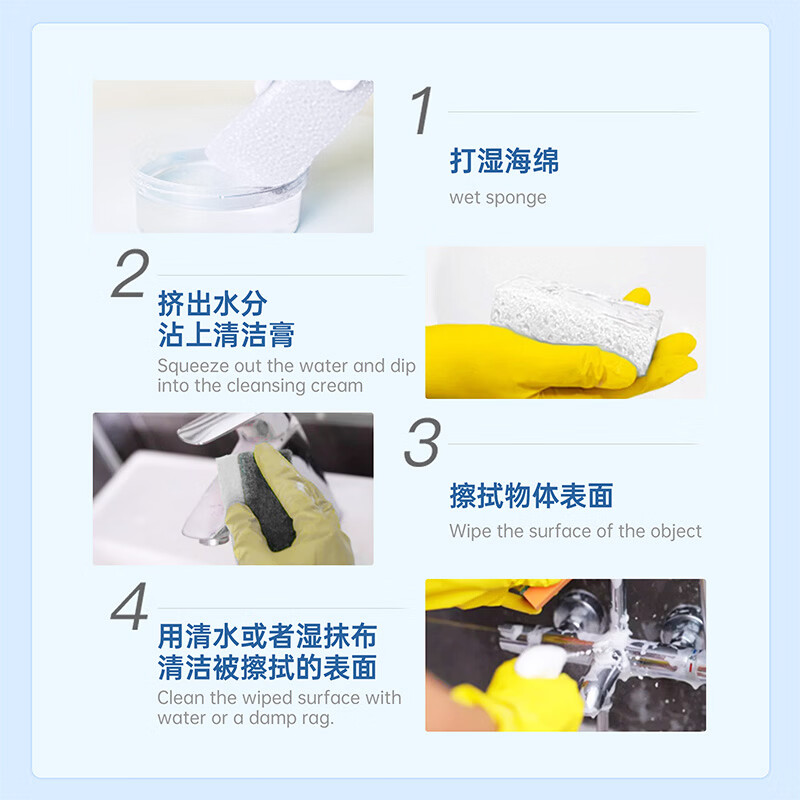 1

打湿海绵

wet sponge

2

挤出水分
沾上清洁膏

Squeeze out the water and dip into the cleansing cream

3

擦拭物体表面

Wipe the surface of the object

4

用清水或者湿抹布
清洁被擦拭的表面

Clean the wiped surface with water or a damp rag.