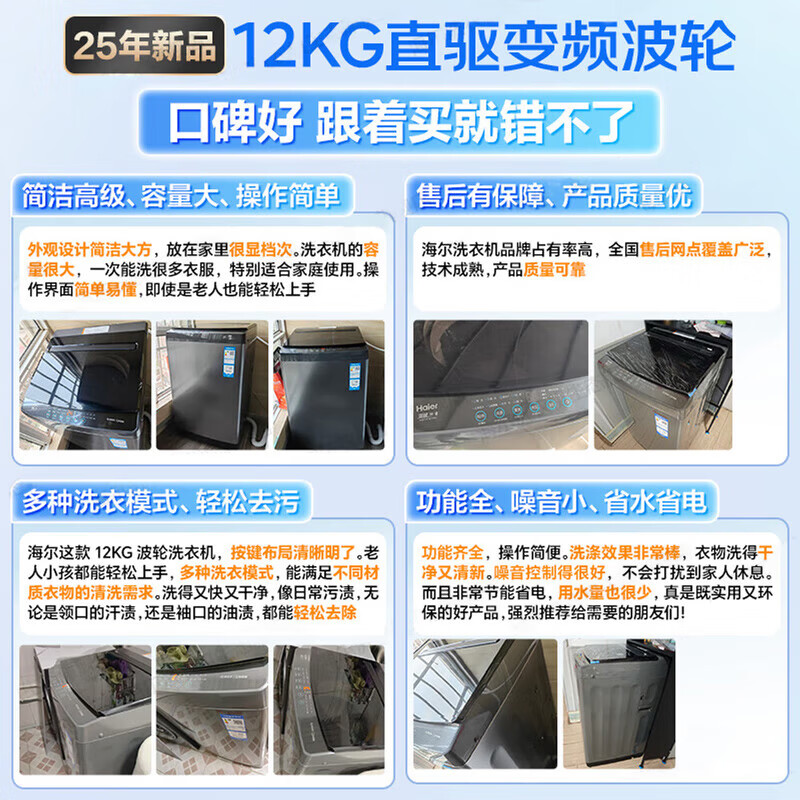 25年新品 12KG直驱变频波轮

口碑好 跟着买就错不了

简洁高级、容量大、操作简单

外观设计简洁大方，放在家里很显档次。洗衣机的容量很大，一次能洗很多衣服，特别适合家庭使用。操作界面简单易懂，即使是老人也能轻松上手

售后有保障、产品质量优

海尔洗衣机品牌占有率高，全国售后网点覆盖广泛，技术成熟，产品质量可靠

Haier

多种洗衣模式、轻松去污

海尔这款 12KG 波轮洗衣机，按键布局清晰明了。老人小孩都能轻松上手，多种洗衣模式，能满足不同材质衣物的清洗需求。洗得又快又干净，像日常污渍，无论是领口的汗渍，还是袖口的油渍，都能轻松去除

功能全、噪音小、省水省电

功能齐全，操作简便。洗涤效果非常棒，衣物洗得干净又清新。噪音控制得很好，不会打扰到家人休息。而且非常节能省电，用水量也很少，真是既实用又环保的好产品，强烈推荐给需要的朋友们！