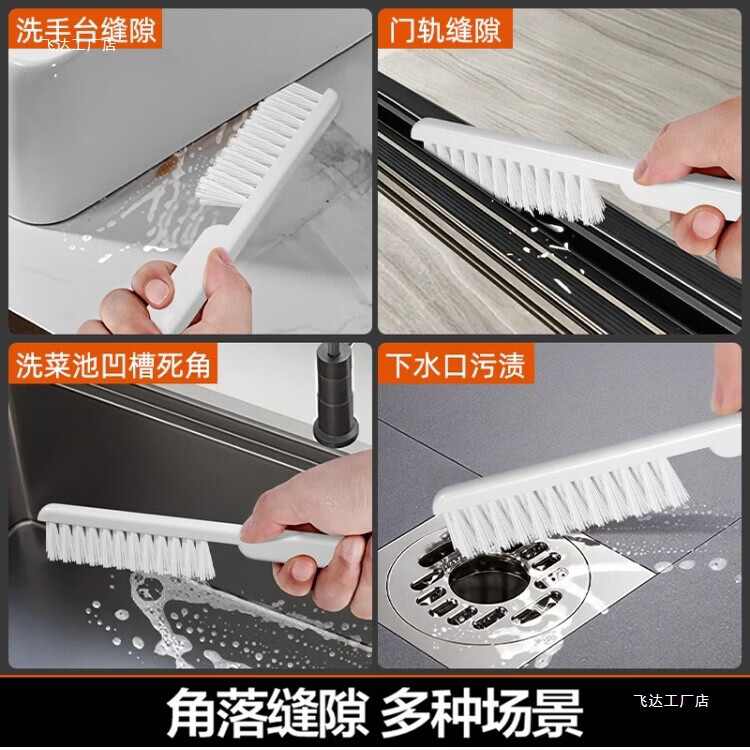 洗手台缝隙
飞达工厂店
门轨缝隙
洗菜池凹槽死角
下水口污渍
角落缝隙 多种场景
飞达工厂店