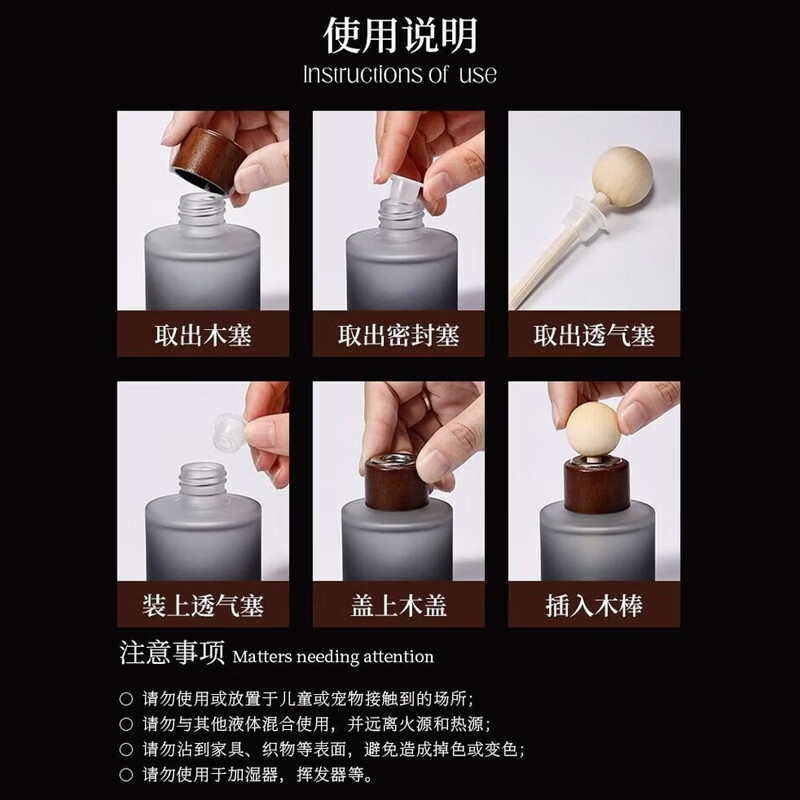 使用说明
Instructions of use

取出木塞

取出密封塞

取出透气塞

装上透气塞

盖上木盖

插入木棒

注意事项 Matters needing attention

○ 请勿使用或放置于儿童或宠物接触到的场所;
○ 请勿与其他液体混合使用，并远离火源和热源;
○ 请勿沾到家具、织物等表面，避免造成掉色或变色;
○ 请勿使用于加湿器，挥发器等。