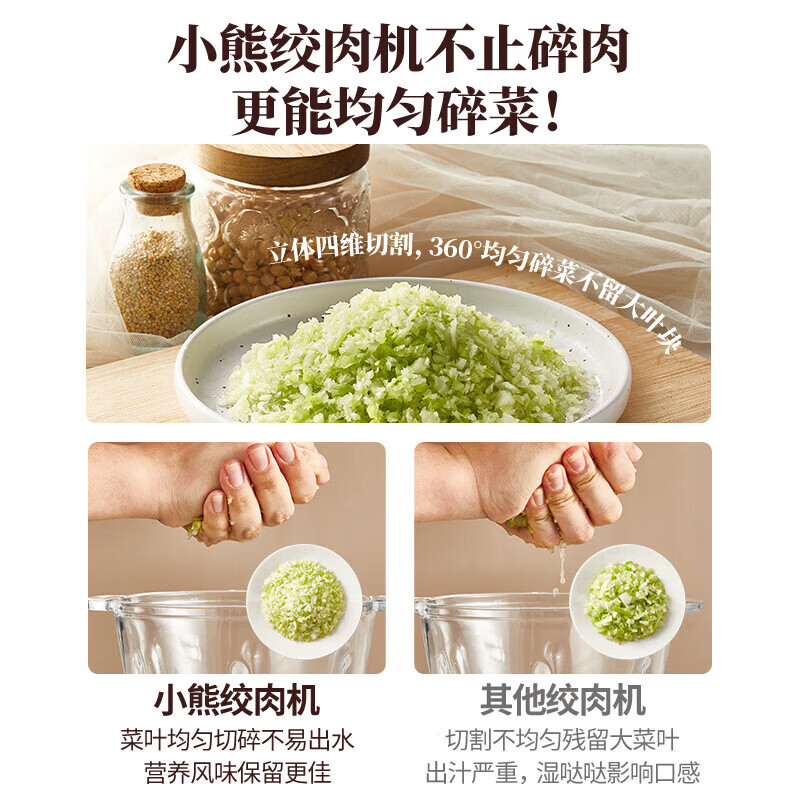 小熊绞肉机不止碎肉
更能均匀碎菜！

立体四维切割，360°均匀碎菜不留大叶块

小熊绞肉机
菜叶均匀切碎不易出水
营养风味保留更佳

其他绞肉机
切割不均匀残留大菜叶
出汁严重，湿哒哒影响口感