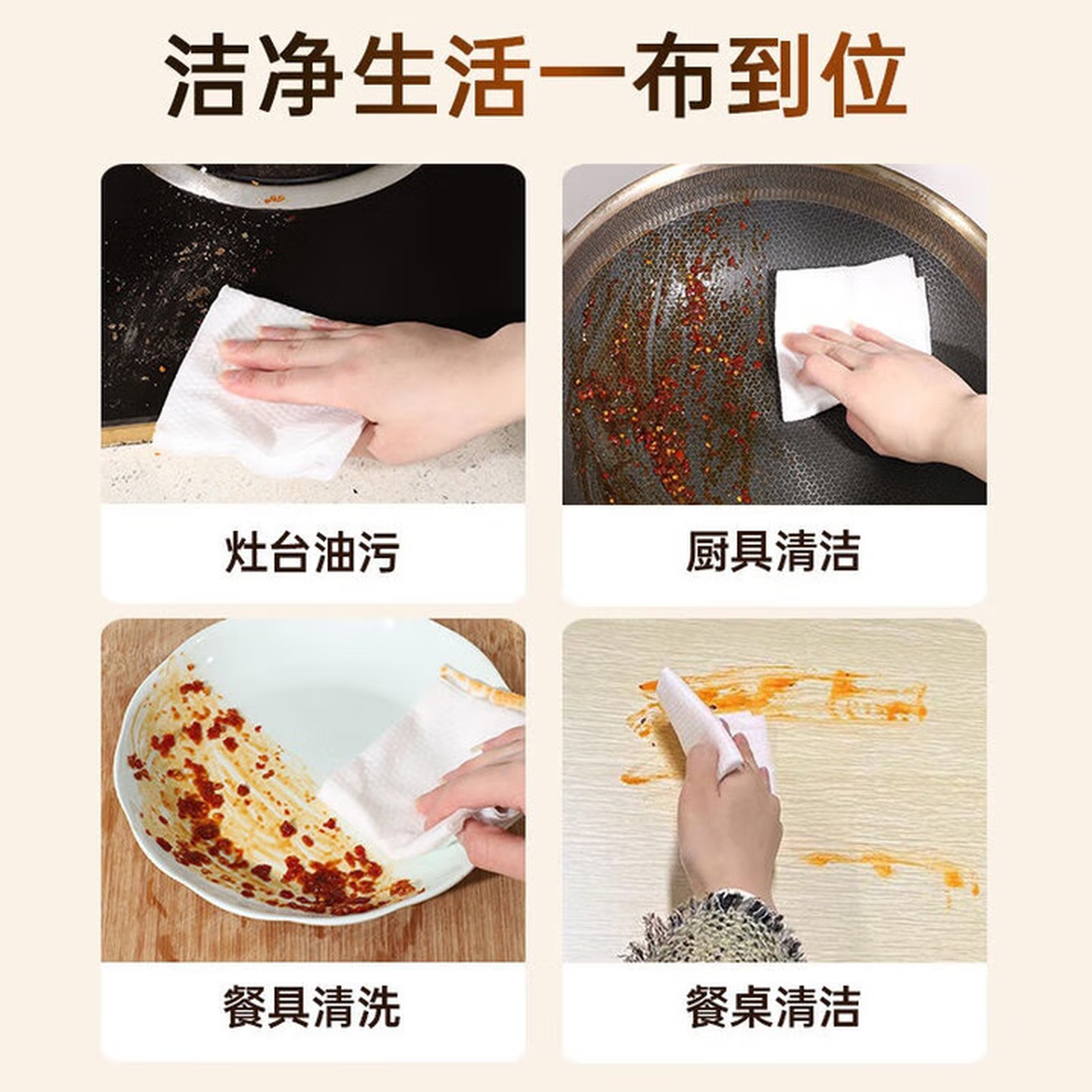 洁净生活一布到位

灶台油污

厨具清洁

餐具清洗

餐桌清洁