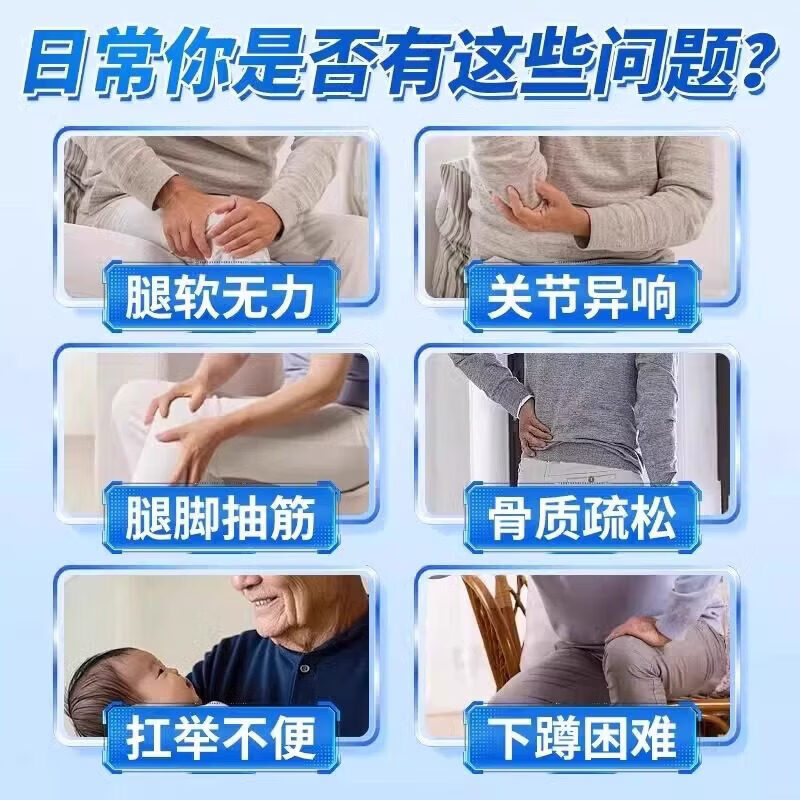 日常你是否有这些问题?

腿软无力

关节异响

腿脚抽筋

骨质疏松

扛举不便

下蹲困难