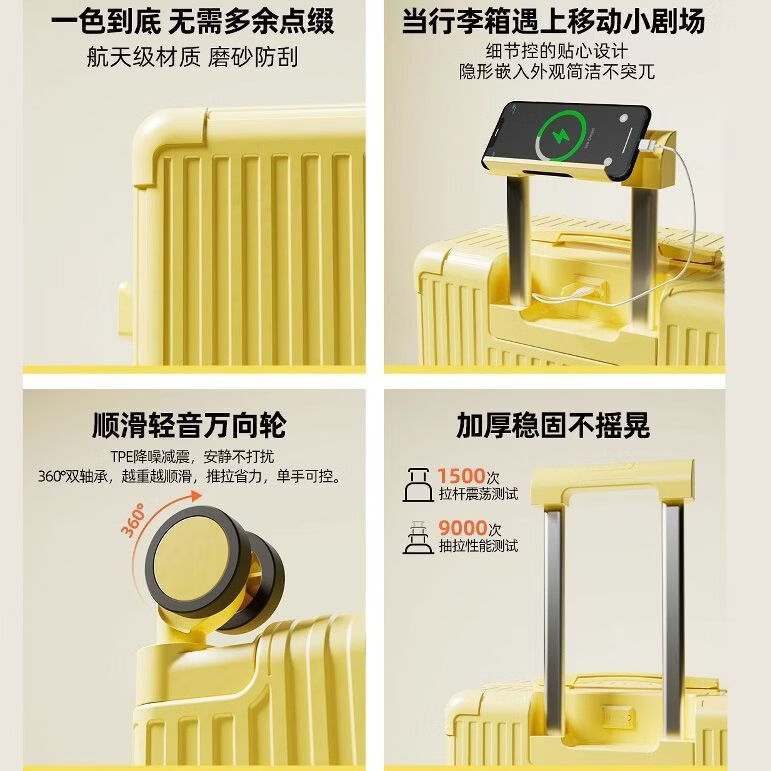 一色到底 无需多余点缀

航天级材质 磨砂防刮

当行李箱遇上移动小剧场

细节控的贴心设计
隐形嵌入外观简洁不突兀

顺滑轻音万向轮

TPE降噪减震，安静不打扰
360°双轴承，越重越顺滑，推拉省力，单手可控。

360°

加厚稳固不摇晃

1500次
拉杆震荡测试

9000次
抽拉性能测试