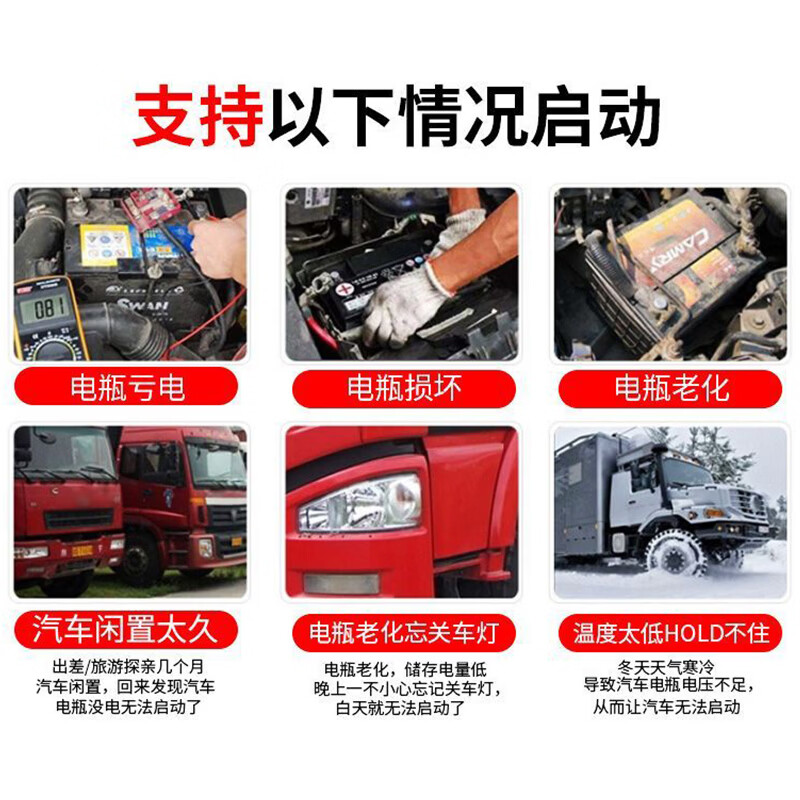 支持以下情况启动

081

SWAN

CAMRY

电瓶亏电

电瓶损坏

电瓶老化

汽车闲置太久

出差/旅游探亲几个月
汽车闲置，回来发现汽车
电瓶没电无法启动了

电瓶老化忘关车灯

电瓶老化，储存电量低
晚上一不小心忘记关车灯，
白天就无法启动了

温度太低HOLD不住

冬天天气寒冷
导致汽车电瓶电压不足，
从而让汽车无法启动