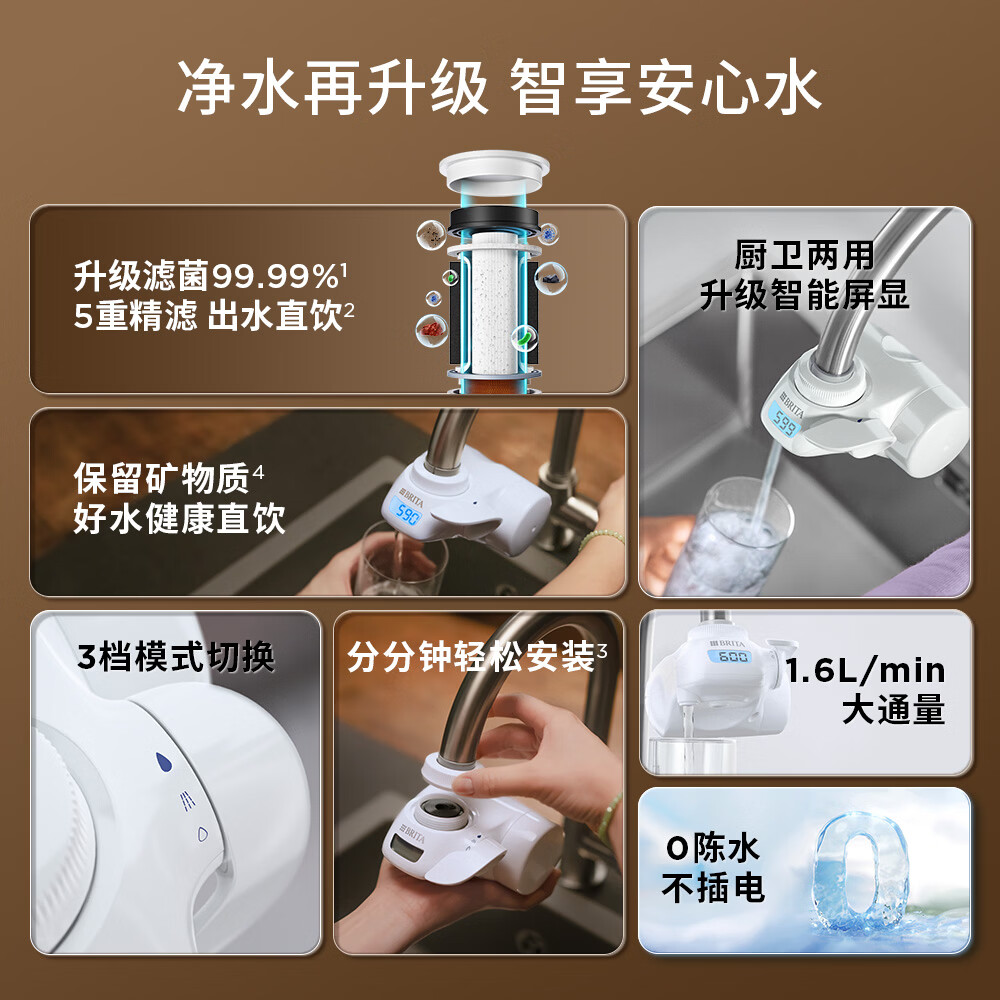 净水再升级 智享安心水

升级滤菌99.99%$^1$
5重精滤 出水直饮$^2$

厨卫两用
升级智能屏显

BRITA
599

保留矿物质$^4$
好水健康直饮

BRITA
590

3档模式切换

分分钟轻松安装$^3$

BRITA

BRITA
600

1.6L/min
大通量

0陈水
不插电