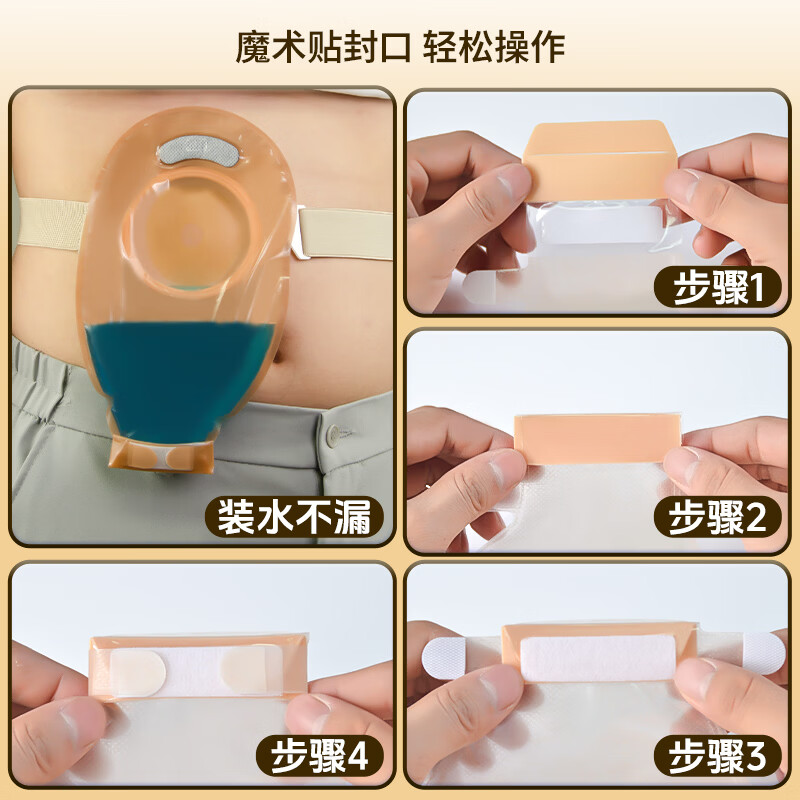 魔术贴封口 轻松操作

装水不漏

步骤1

步骤2

步骤4

步骤3