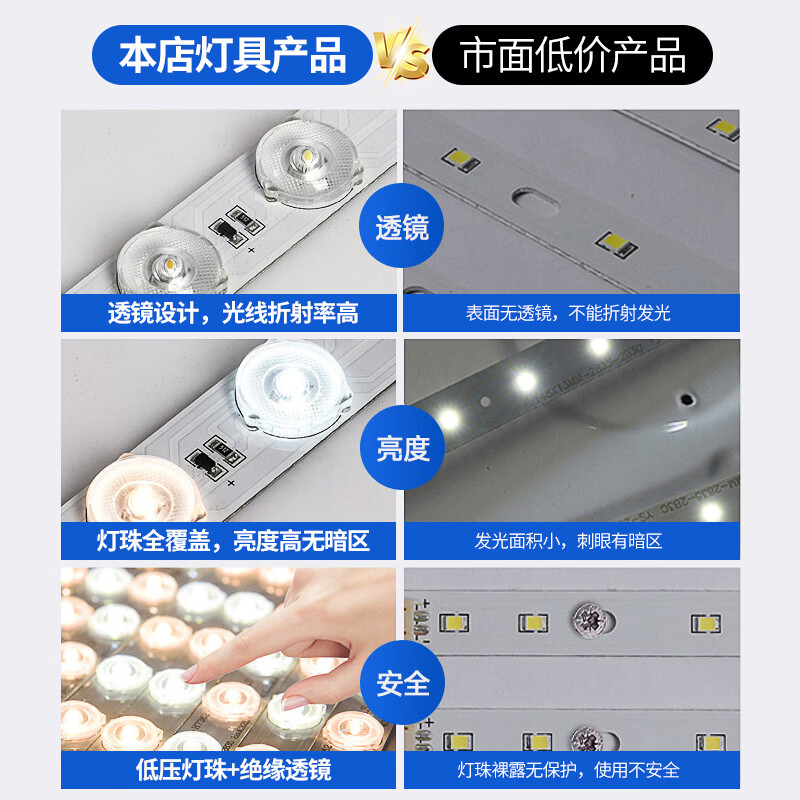 本店灯具产品 VS 市面低价产品

透镜

透镜设计，光线折射率高

表面无透镜，不能折射发光

亮度

灯珠全覆盖，亮度高无暗区

发光面积小，刺眼有暗区

安全

低压灯珠+绝缘透镜

灯珠裸露无保护，使用不安全