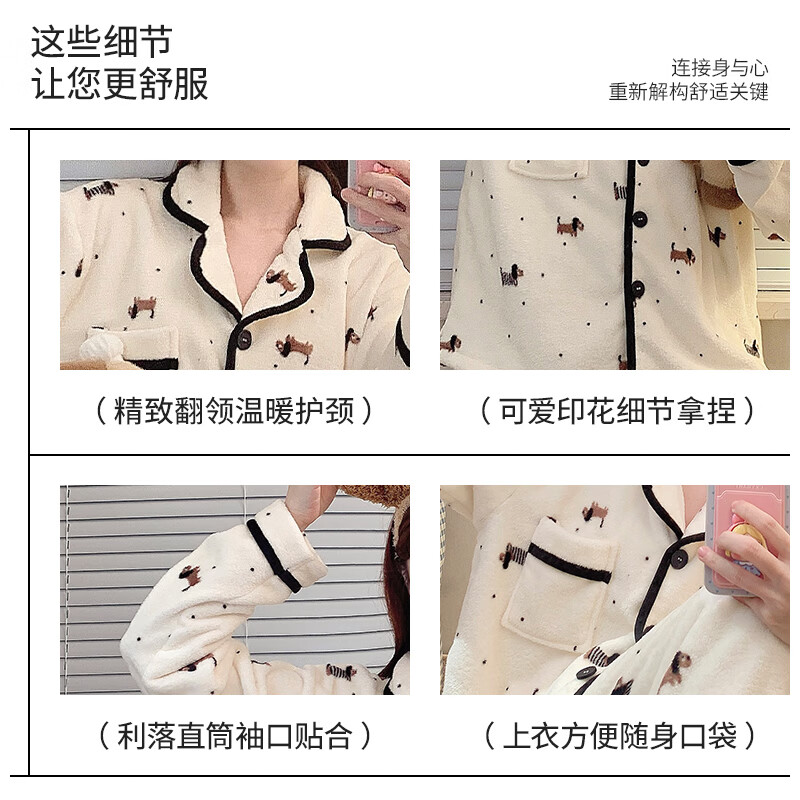 这些细节
让您更舒服

连接身与心
重新解构舒适关键

（精致翻领温暖护颈）

（可爱印花细节拿捏）

（利落直筒袖口贴合）

（上衣方便随身口袋）