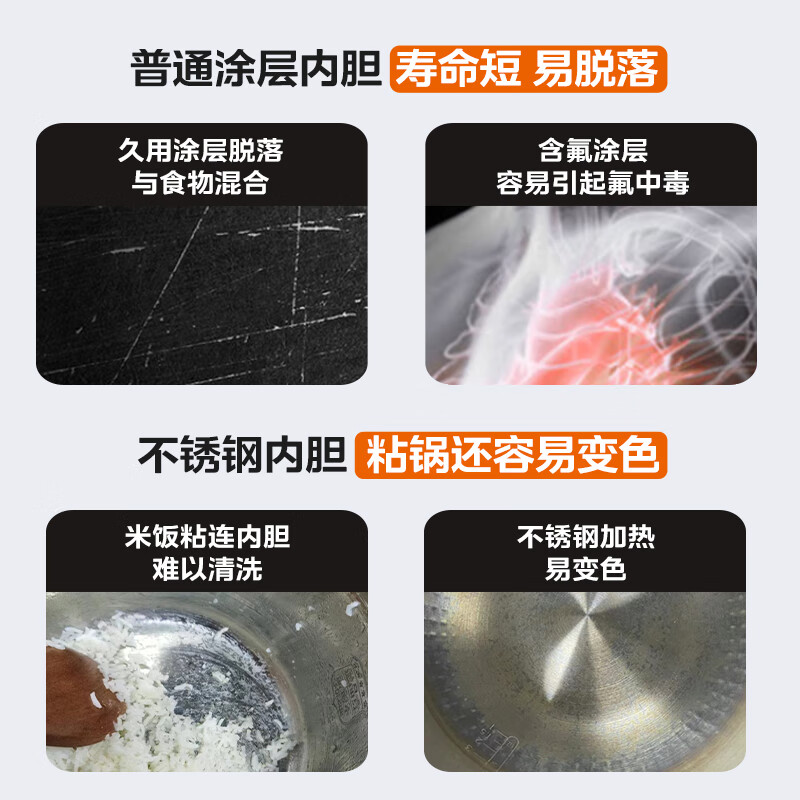 普通涂层内胆 寿命短 易脱落

久用涂层脱落
与食物混合

含氟涂层
容易引起氟中毒

不锈钢内胆 粘锅还容易变色

米饭粘连内胆
难以清洗

不锈钢加热
易变色