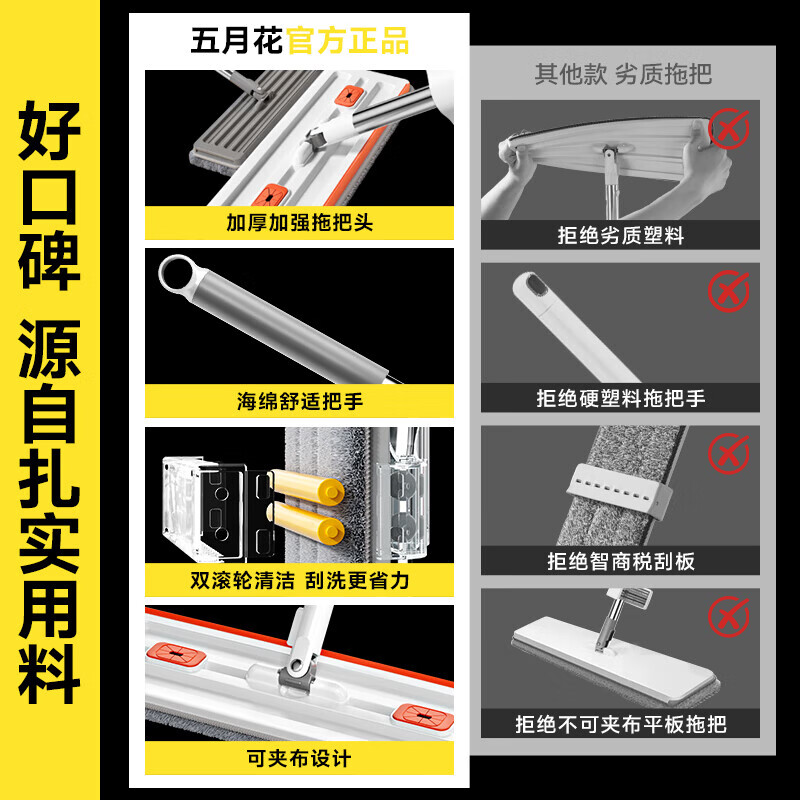 好口碑 源自扎实用料

五月花官方正品

加厚加强拖把头

海绵舒适把手

双滚轮清洁 刮洗更省力

可夹布设计

其他款 劣质拖把

拒绝劣质塑料

拒绝硬塑料拖把手

拒绝智商税刮板

拒绝不可夹布平板拖把