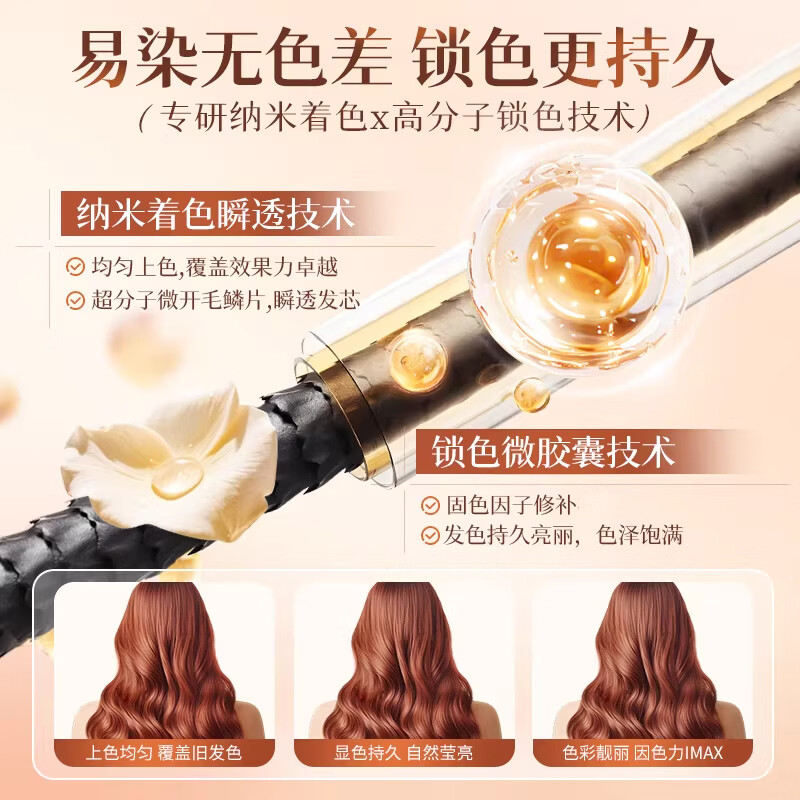 易染无色差 锁色更持久
(专研纳米着色x高分子锁色技术)

纳米着色瞬透技术

均匀上色,覆盖效果力卓越
超分子微开毛鳞片,瞬透发芯

锁色微胶囊技术

固色因子修补
发色持久亮丽,色泽饱满

上色均匀 覆盖旧发色

显色持久 自然莹亮

色彩靓丽 因色力IMAX