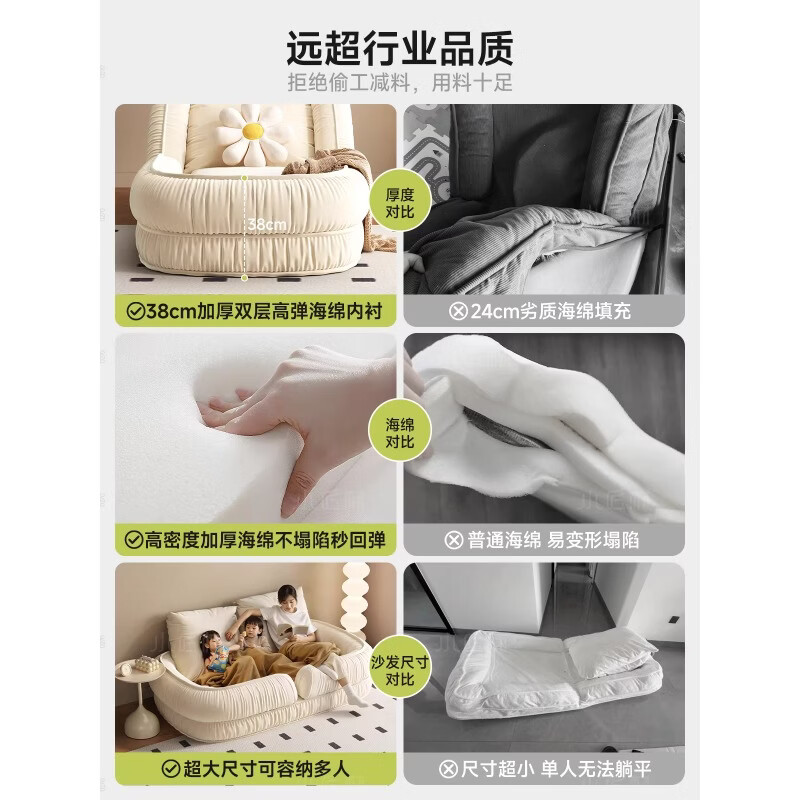 远超行业品质
拒绝偷工减料，用料十足

38cm
厚度对比
38cm加厚双层高弹海绵内衬
24cm劣质海绵填充

海绵对比
高密度加厚海绵不塌陷秒回弹
普通海绵 易变形塌陷

沙发尺寸对比
超大尺寸可容纳多人
尺寸超小 单人无法躺平