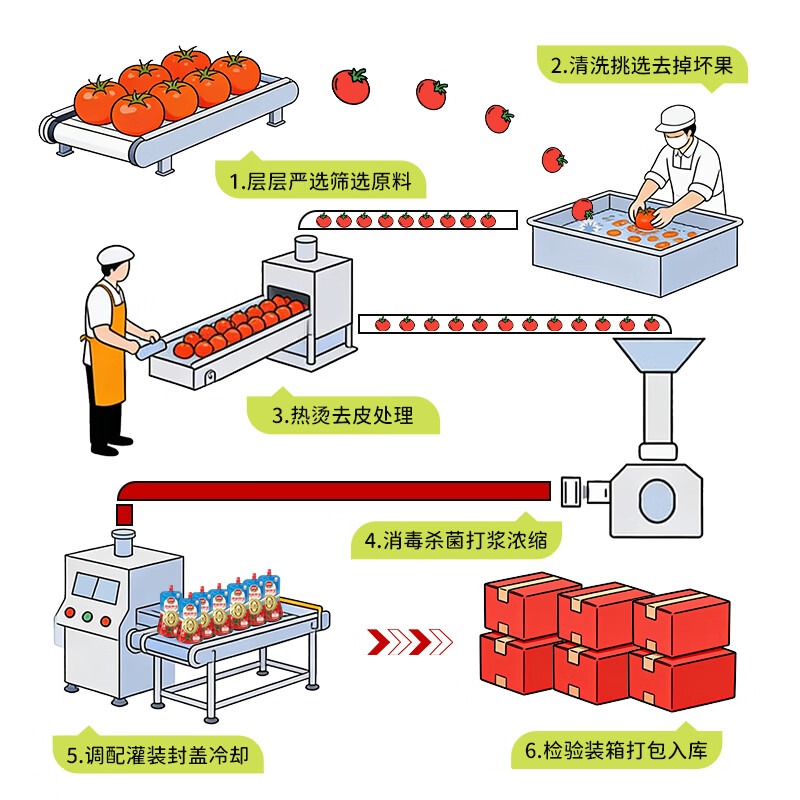 2.清洗挑选去掉坏果

1.层层严选筛选原料

3.热烫去皮处理

4.消毒杀菌打浆浓缩

5.调配灌装封盖冷却

6.检验装箱打包入库